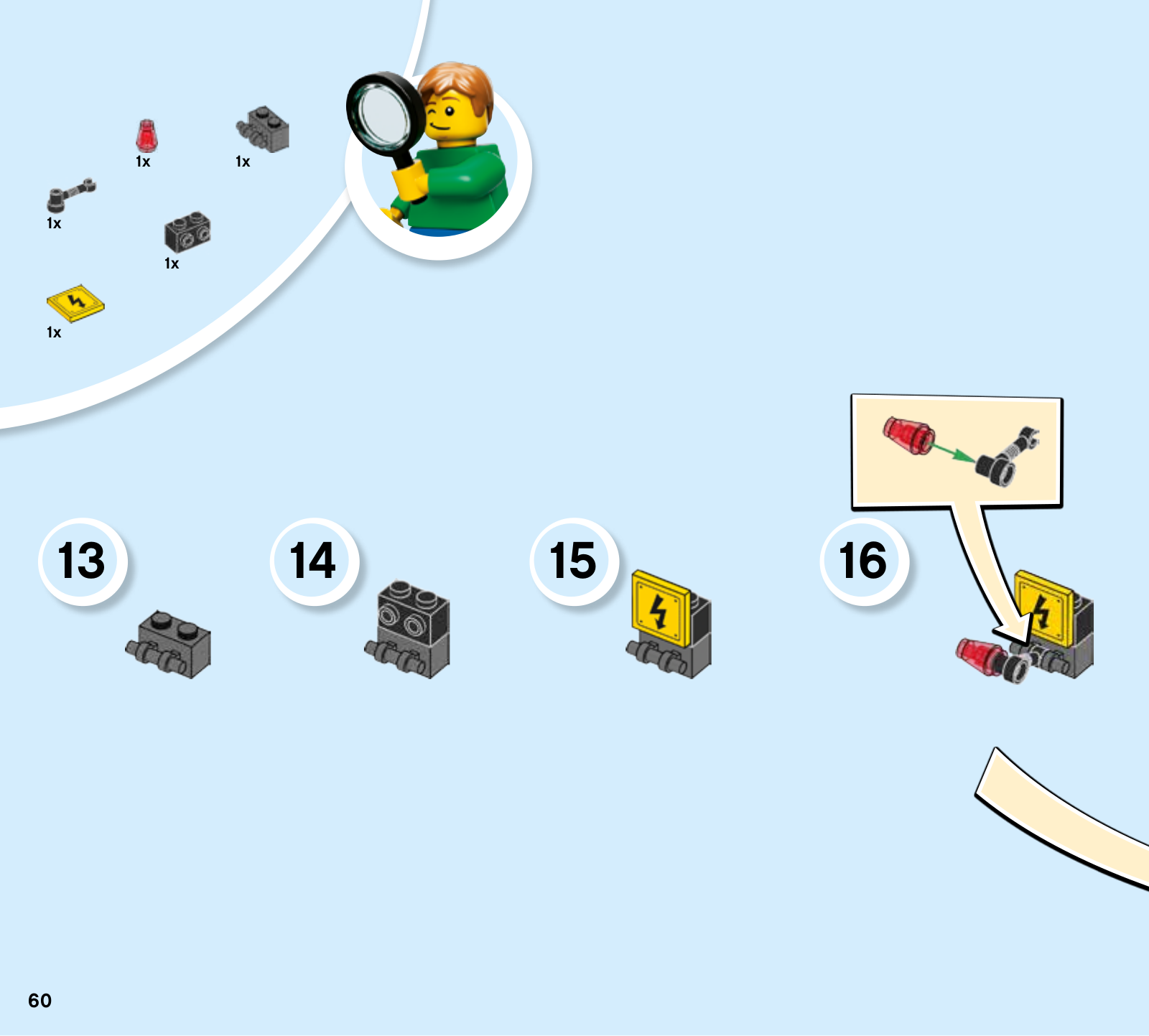 1x

1x

1x

1x

1x

13

14

15

16

60