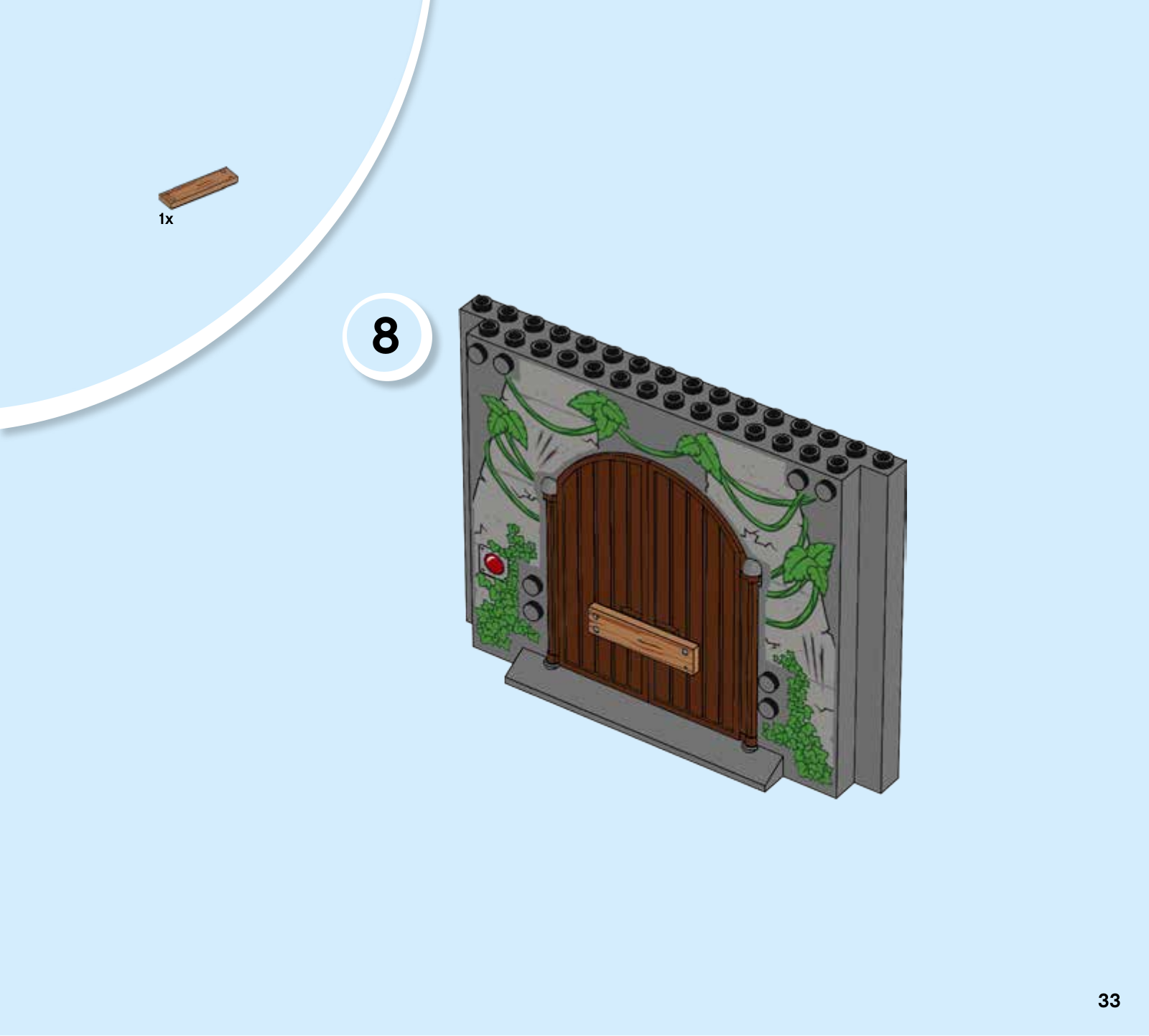 1x

8

33