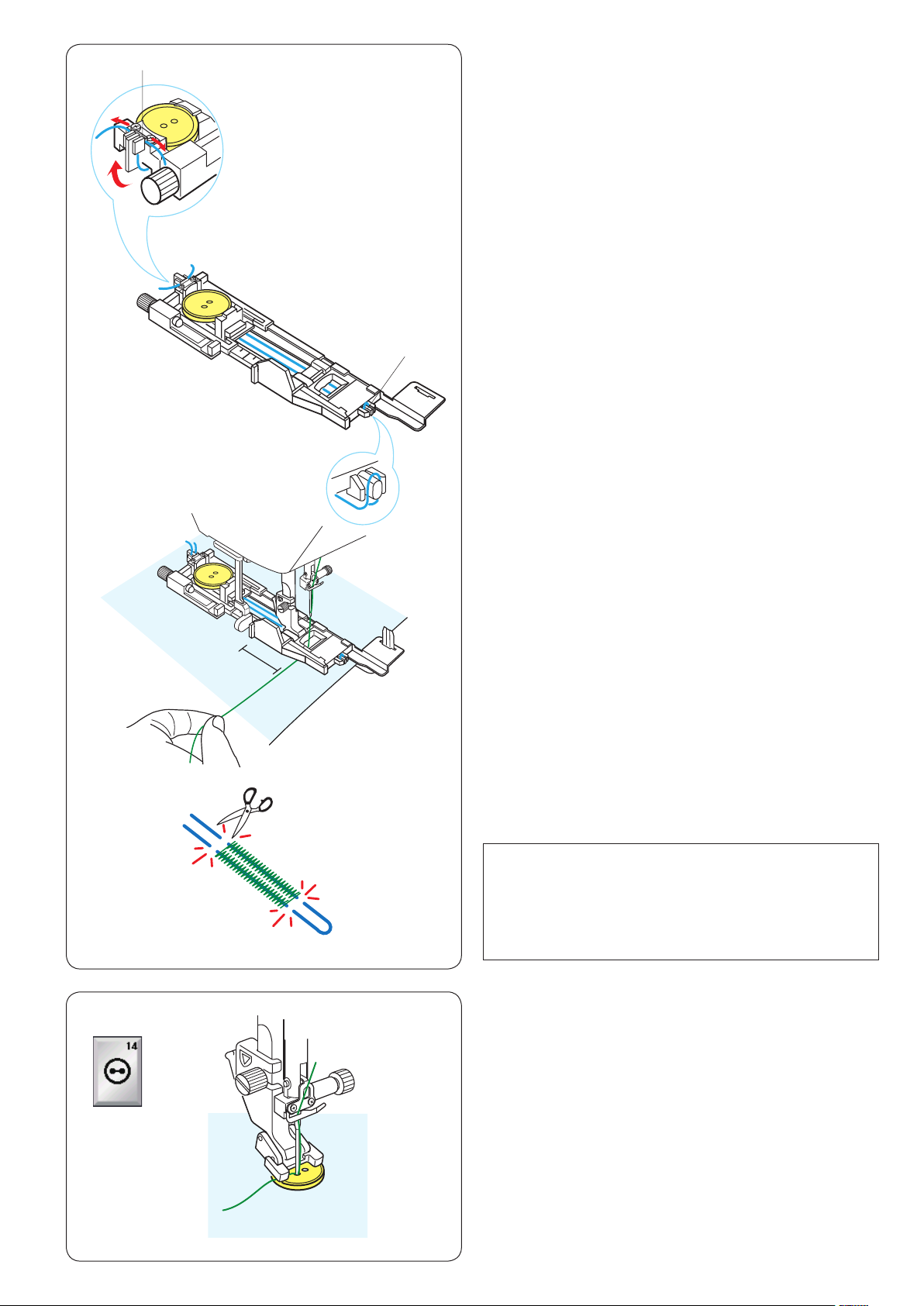 14