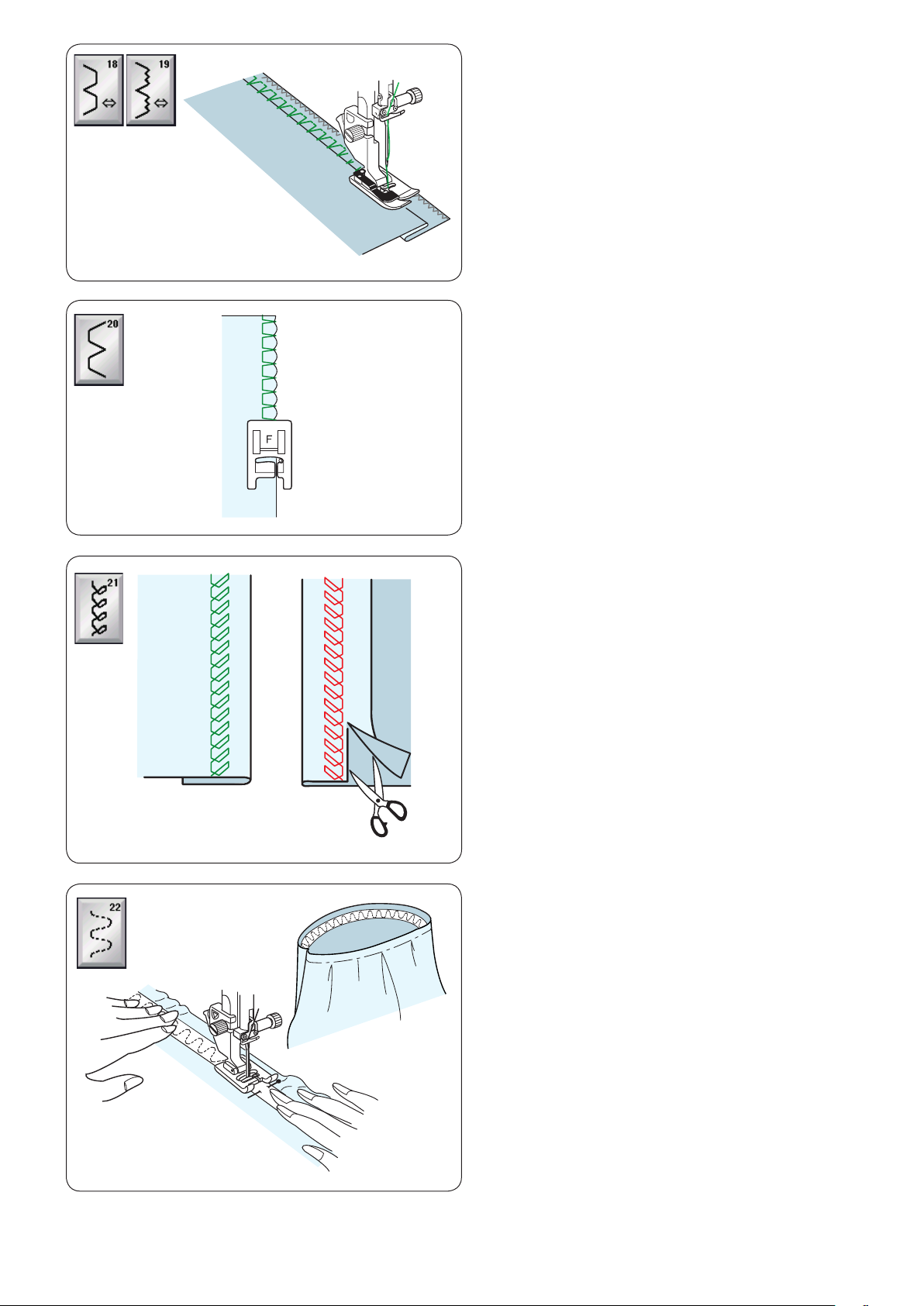 18
19
20
F
21
22