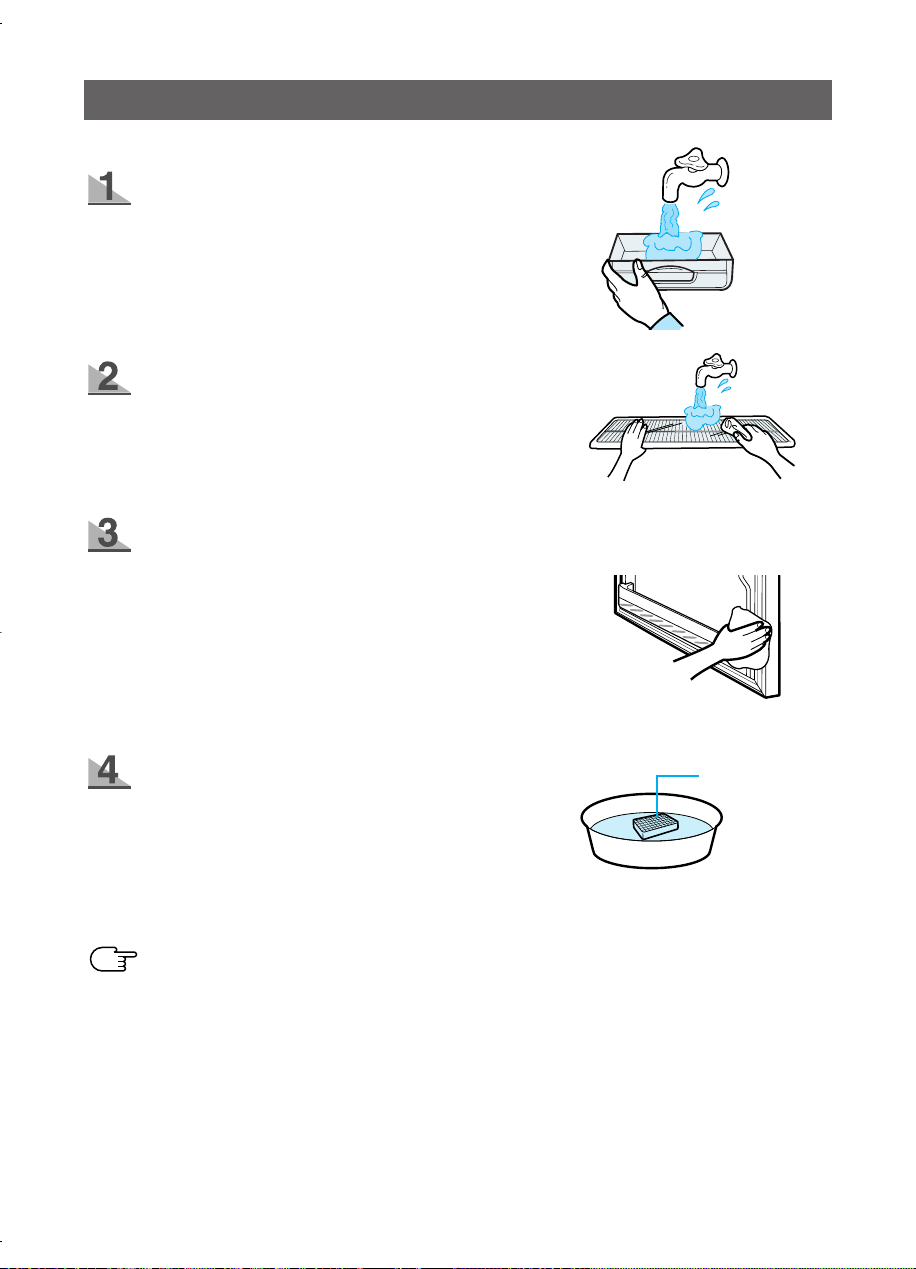 1

2

3

4