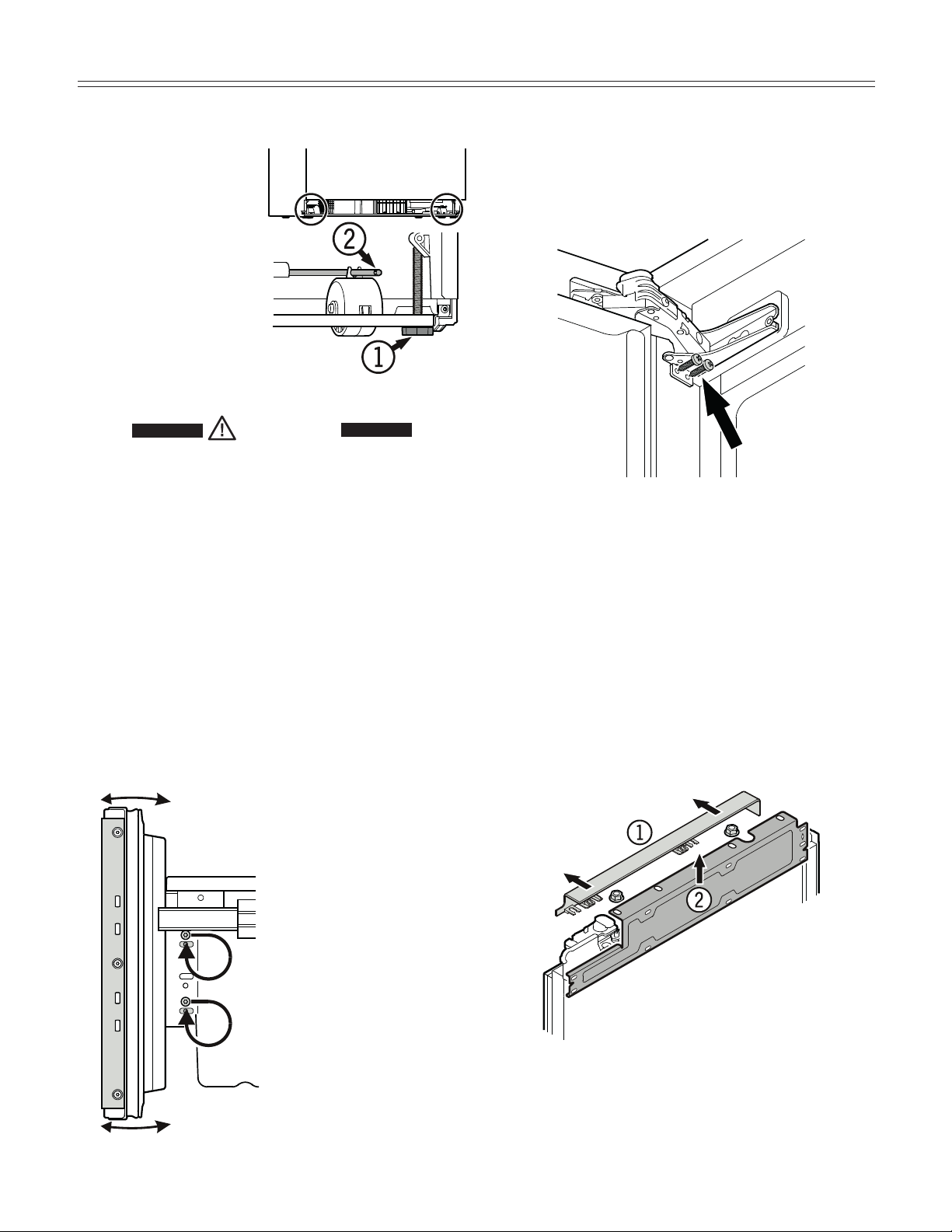 2

1

1

2