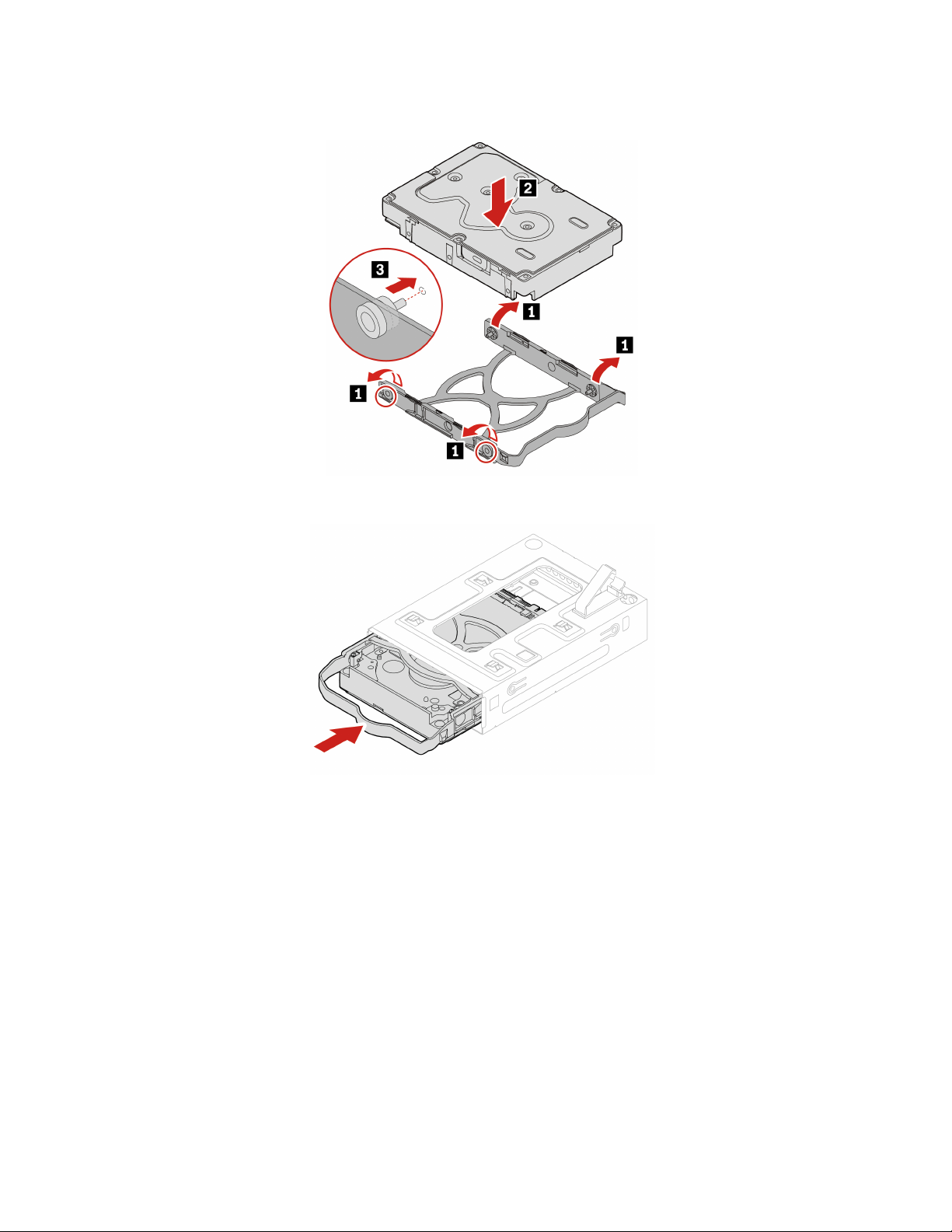 2
3
1
1
1
1