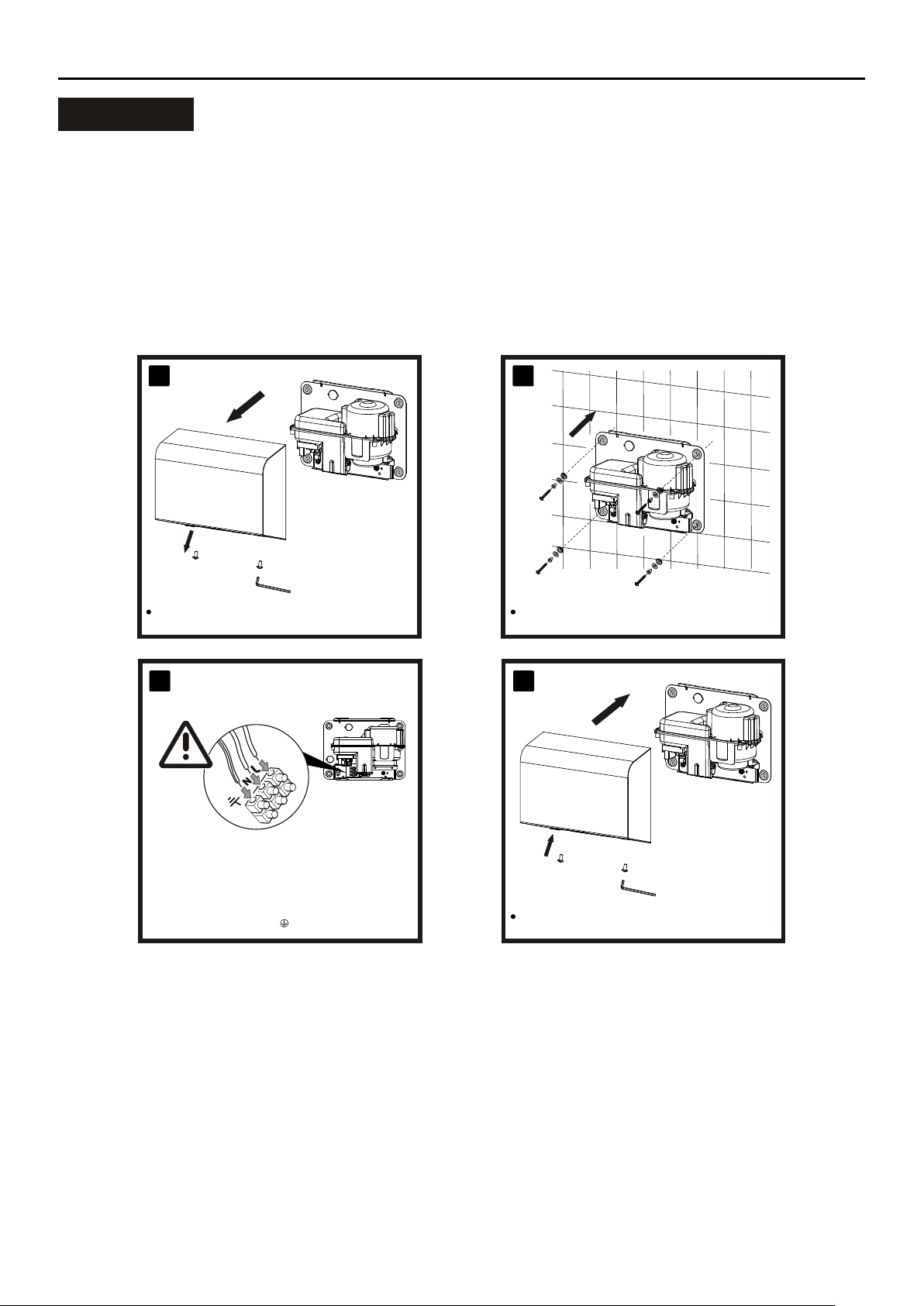 N
L