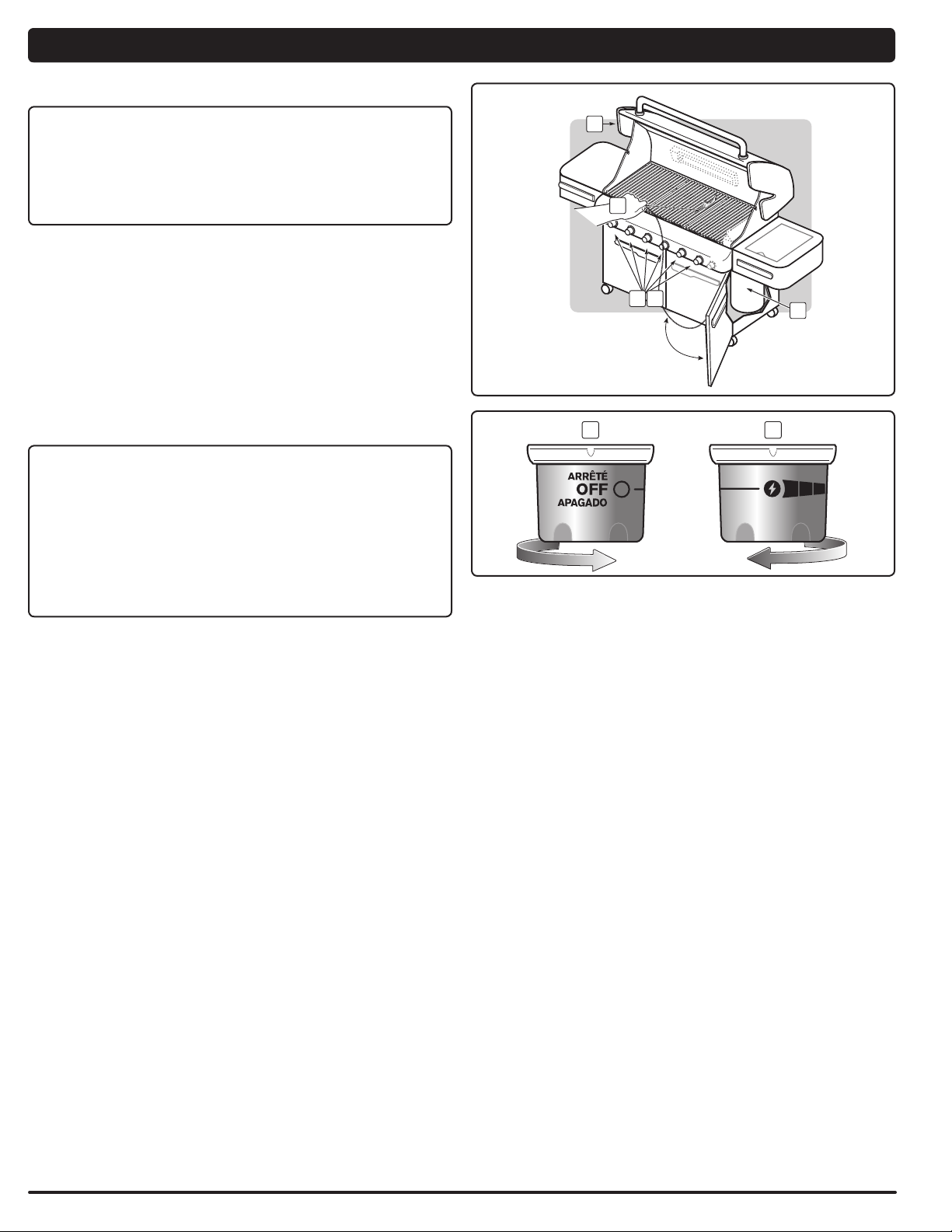 ARRÊTÉ
OFF
APAGADO