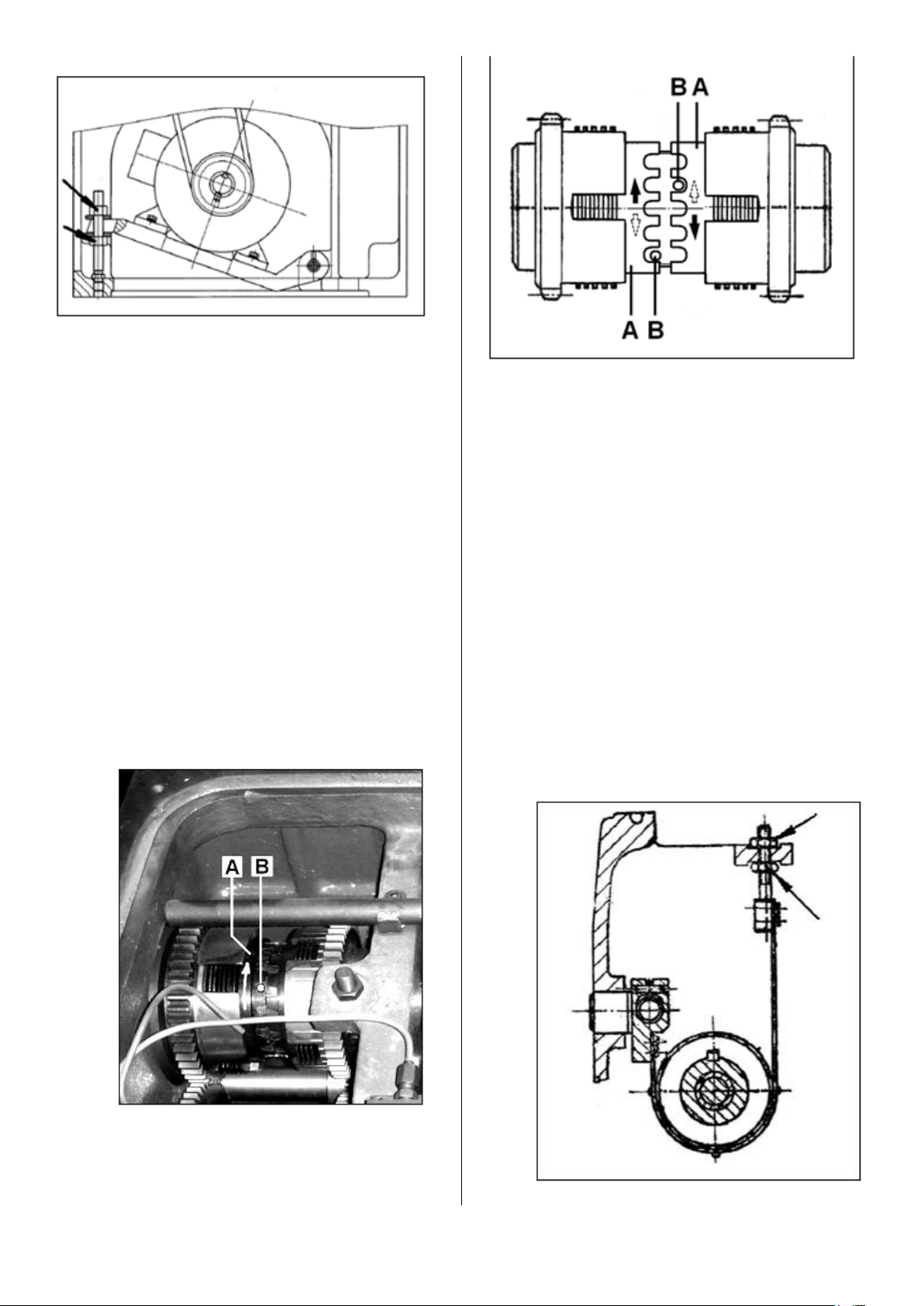 B A

A B

A B