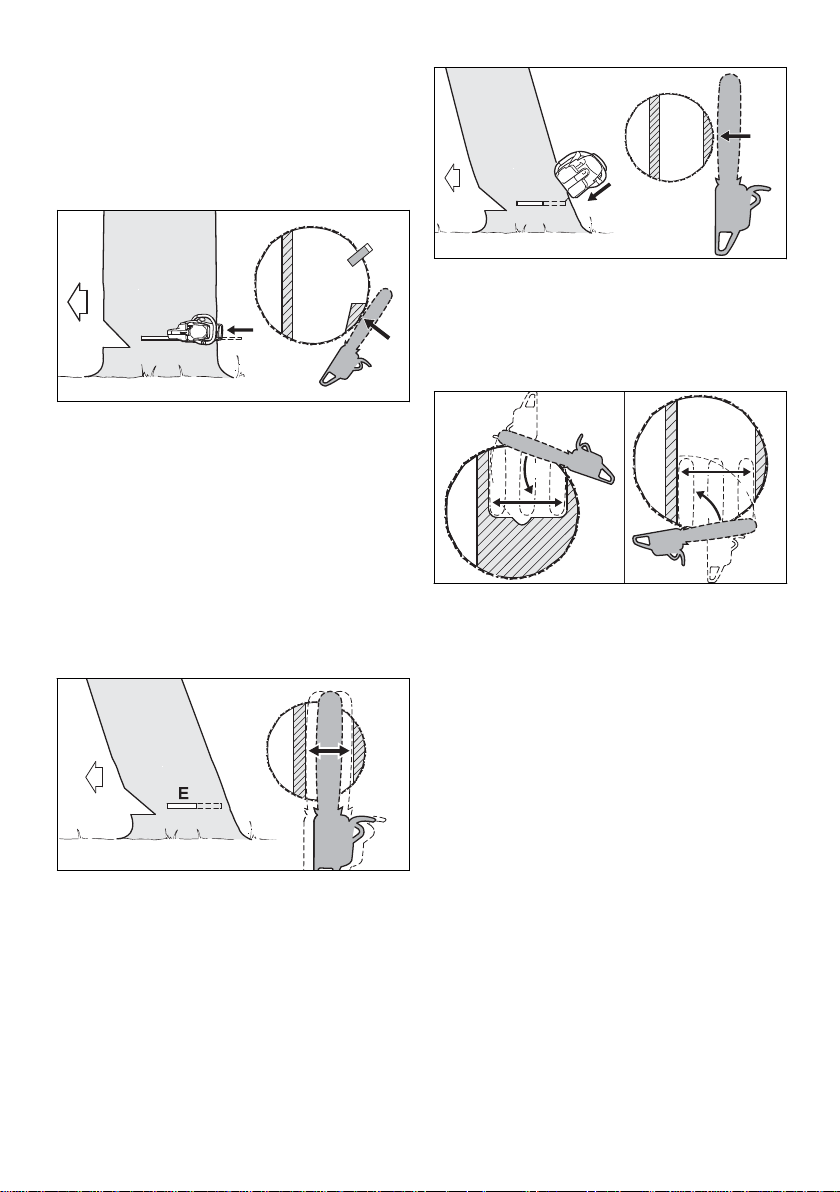 E