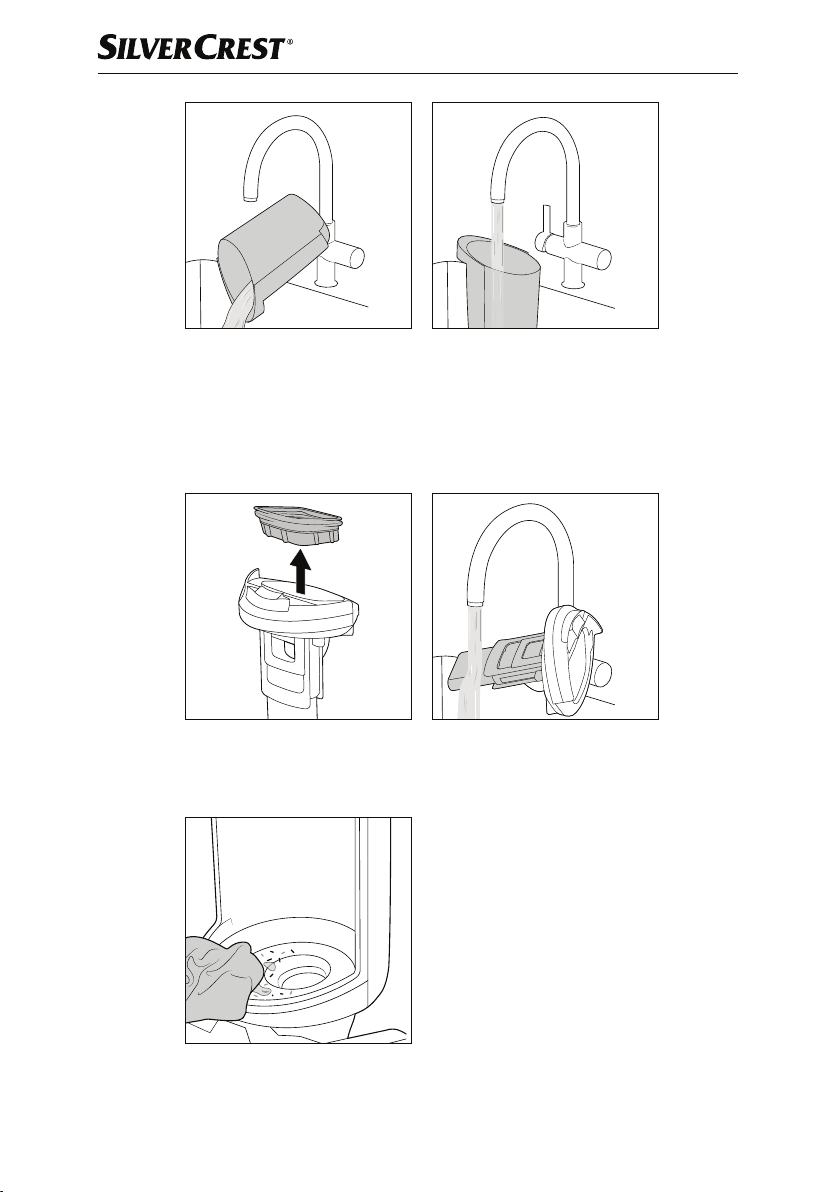 SILVERCREST®