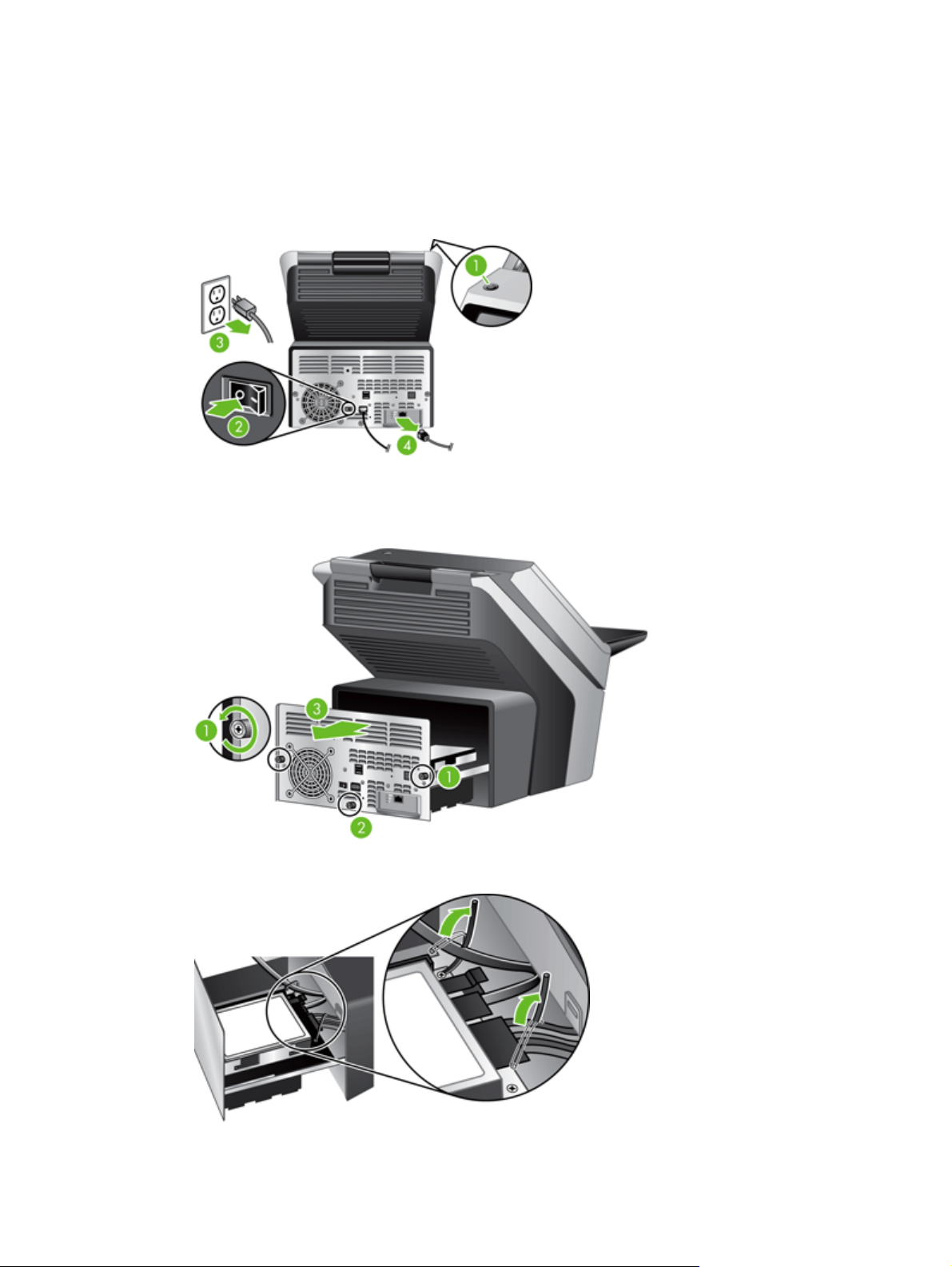 1
3
2
4
3
1
1
2