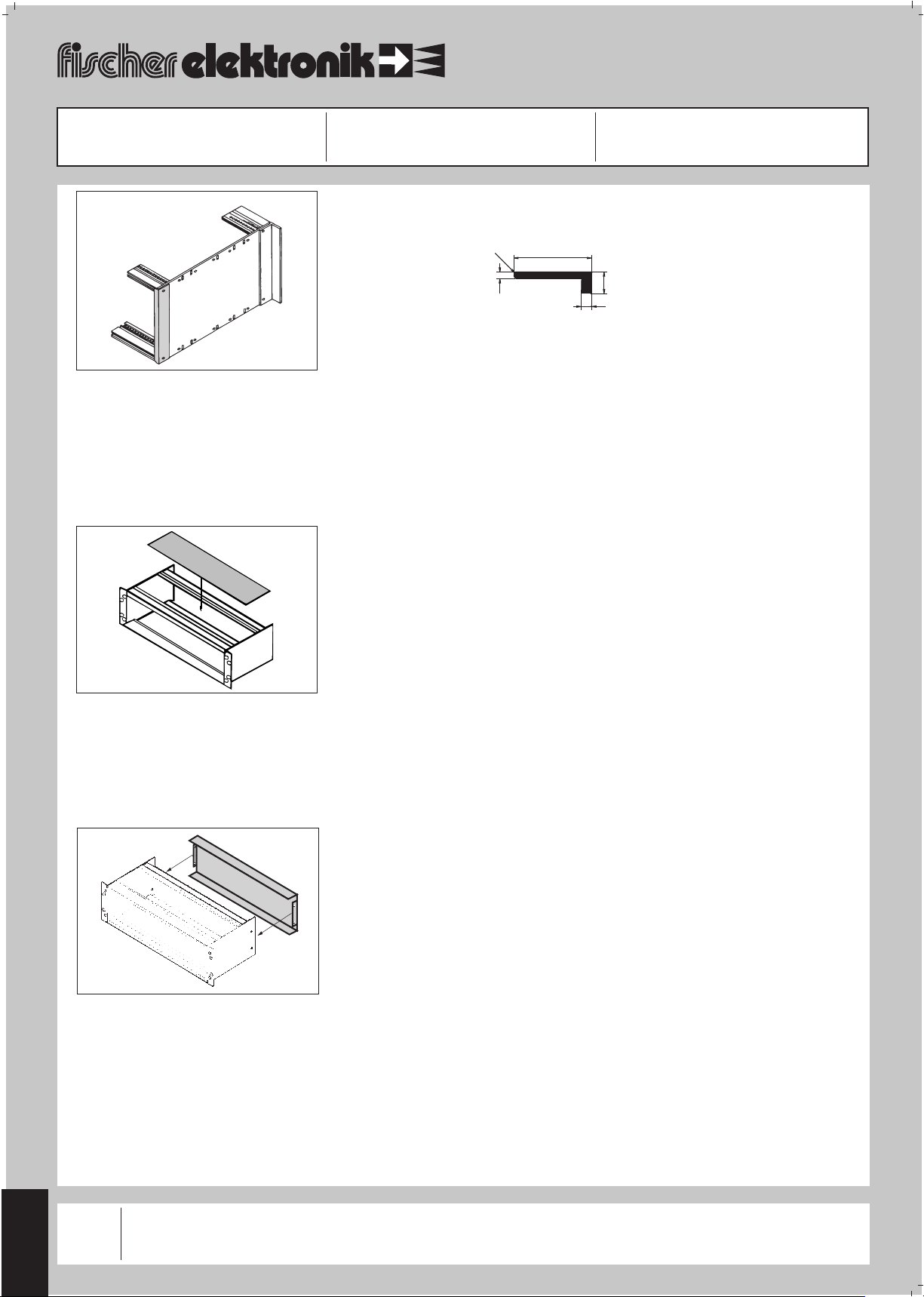 fischer elektronik