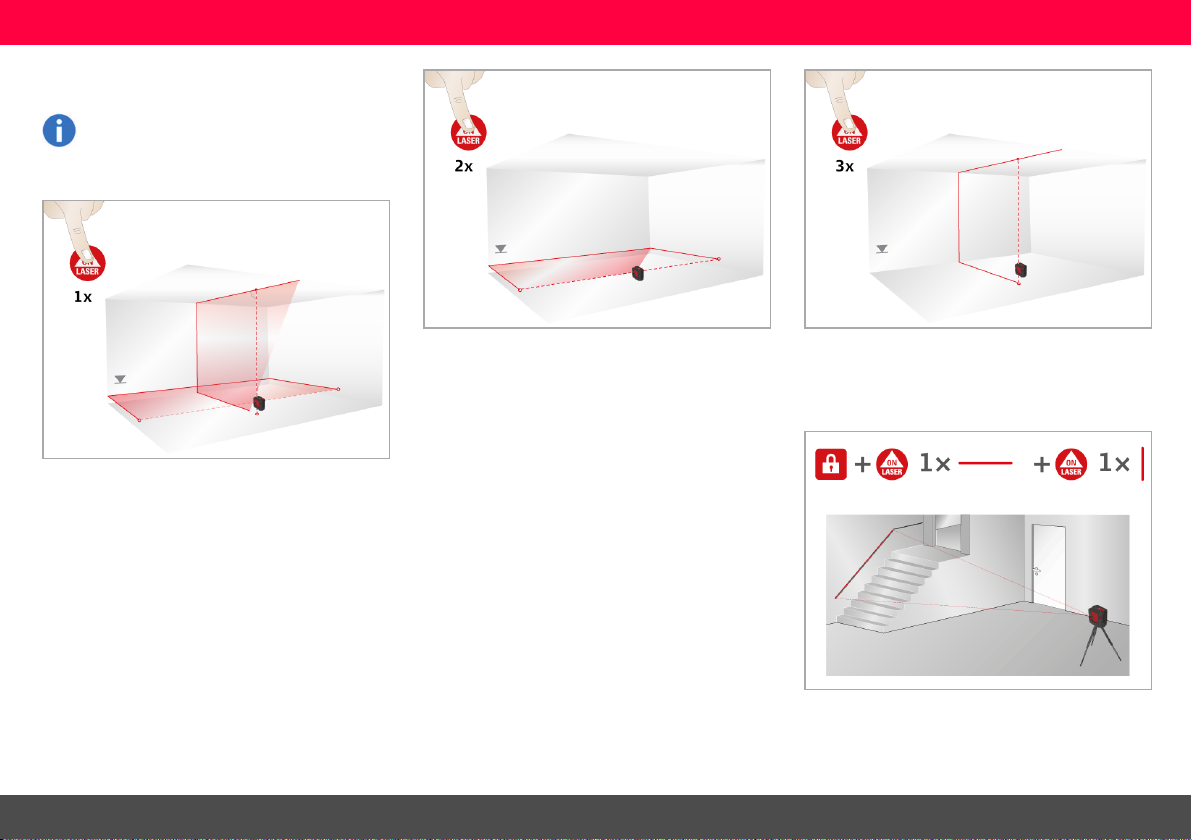 ON
LASER
1x

ON
LASER
2x

ON
LASER
3x

+ ON LASER 1× + ON LASER 1×