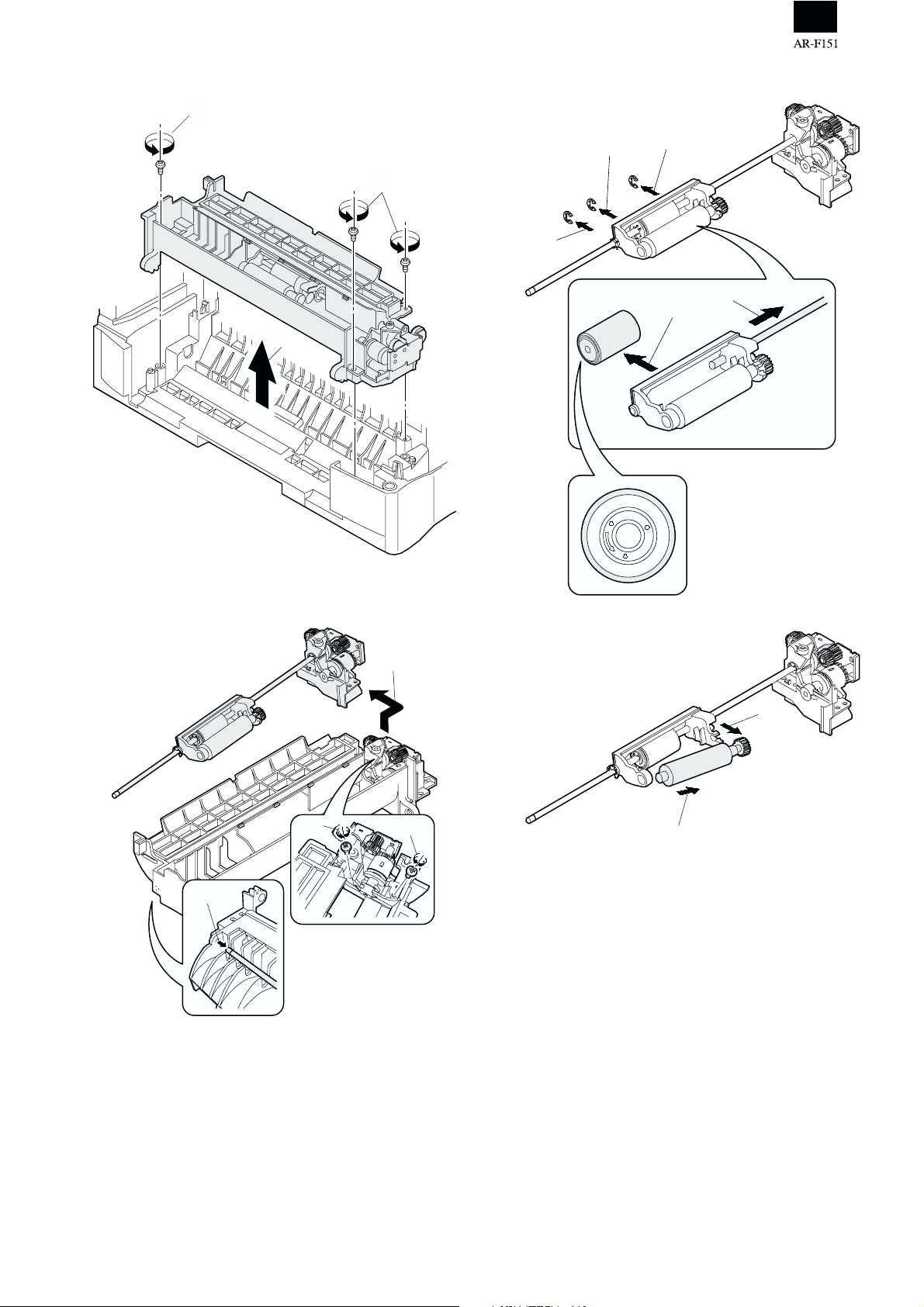 AR-F151