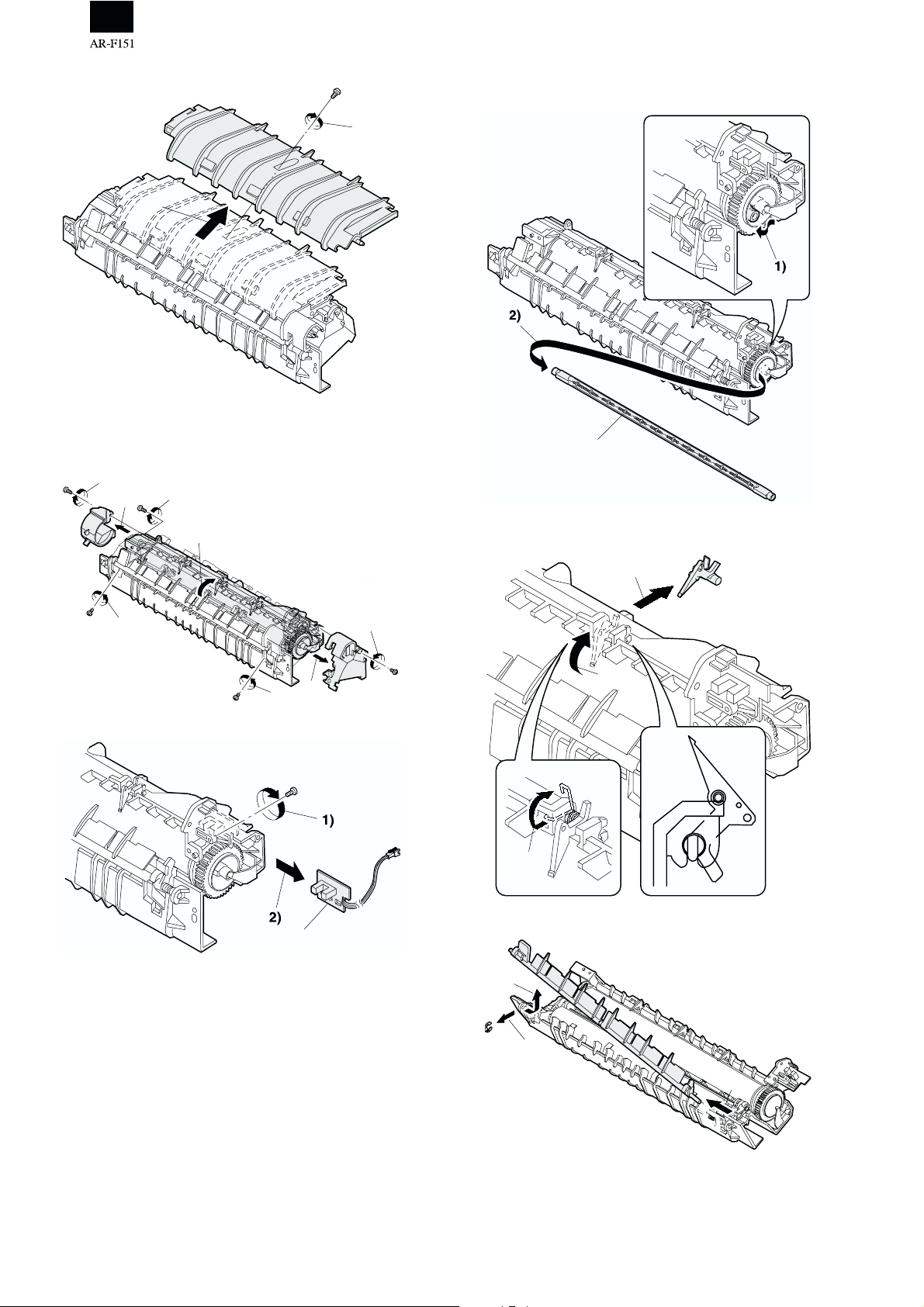 AR-F151

1)

2)

1)

2)