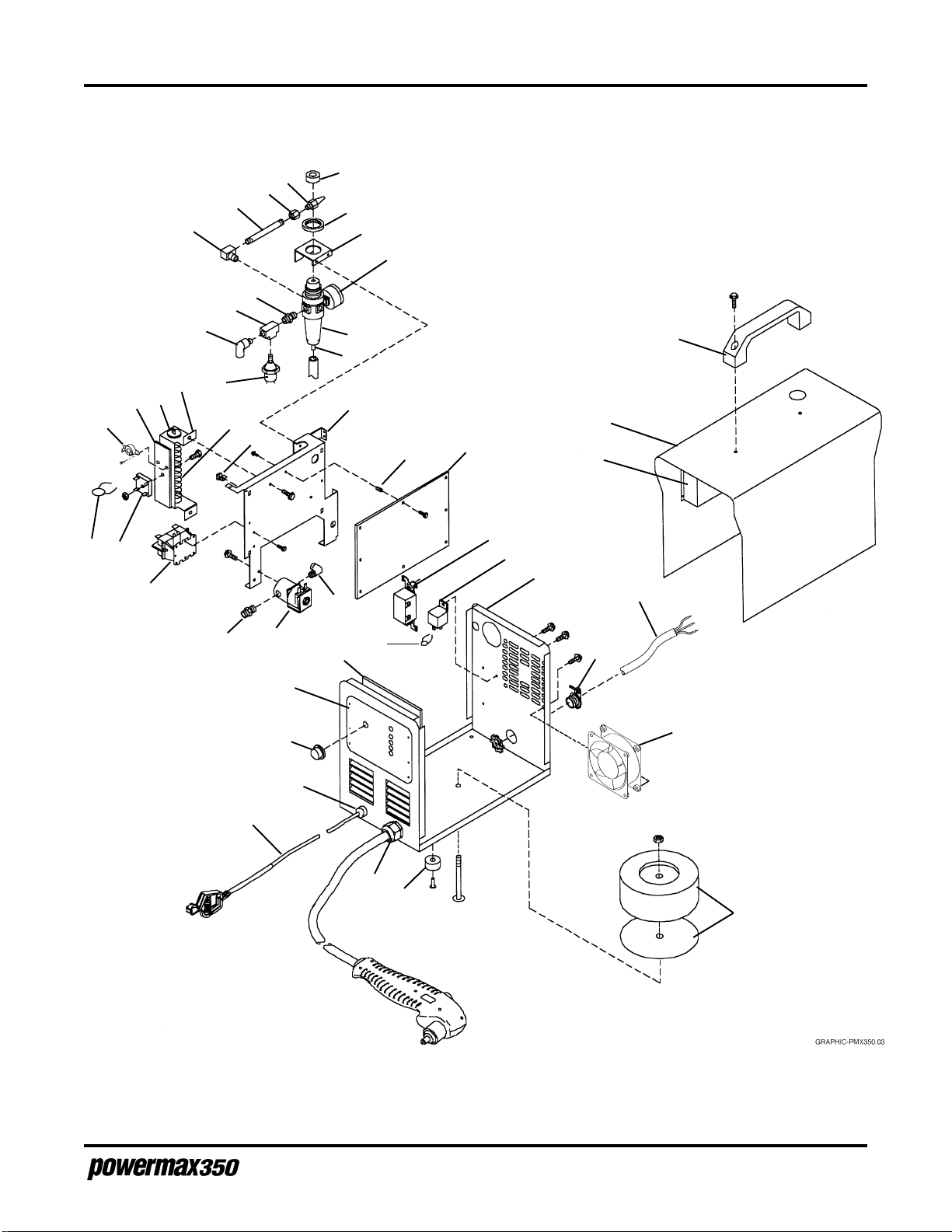 GRAPHIC-PMX350.03

powermax350