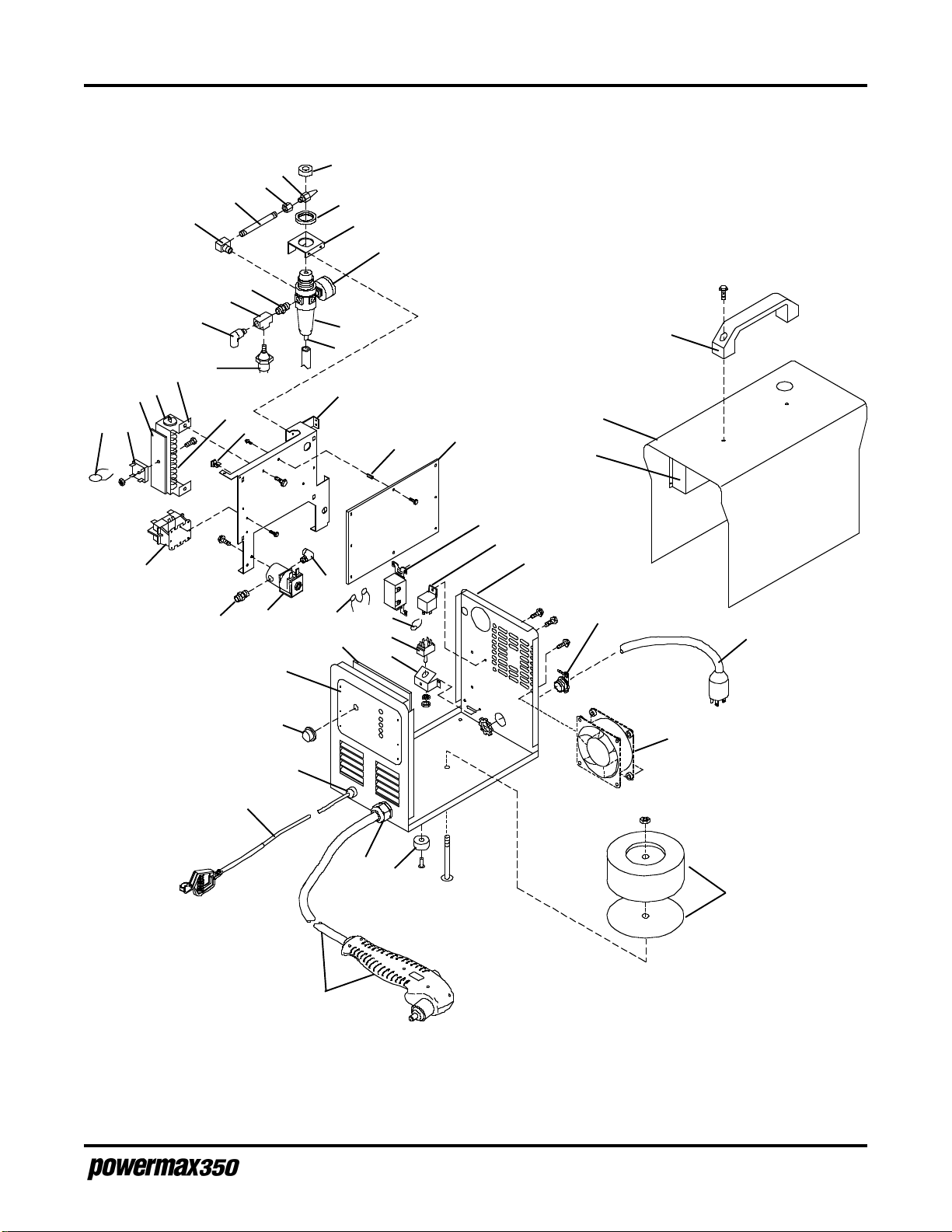 powermax350