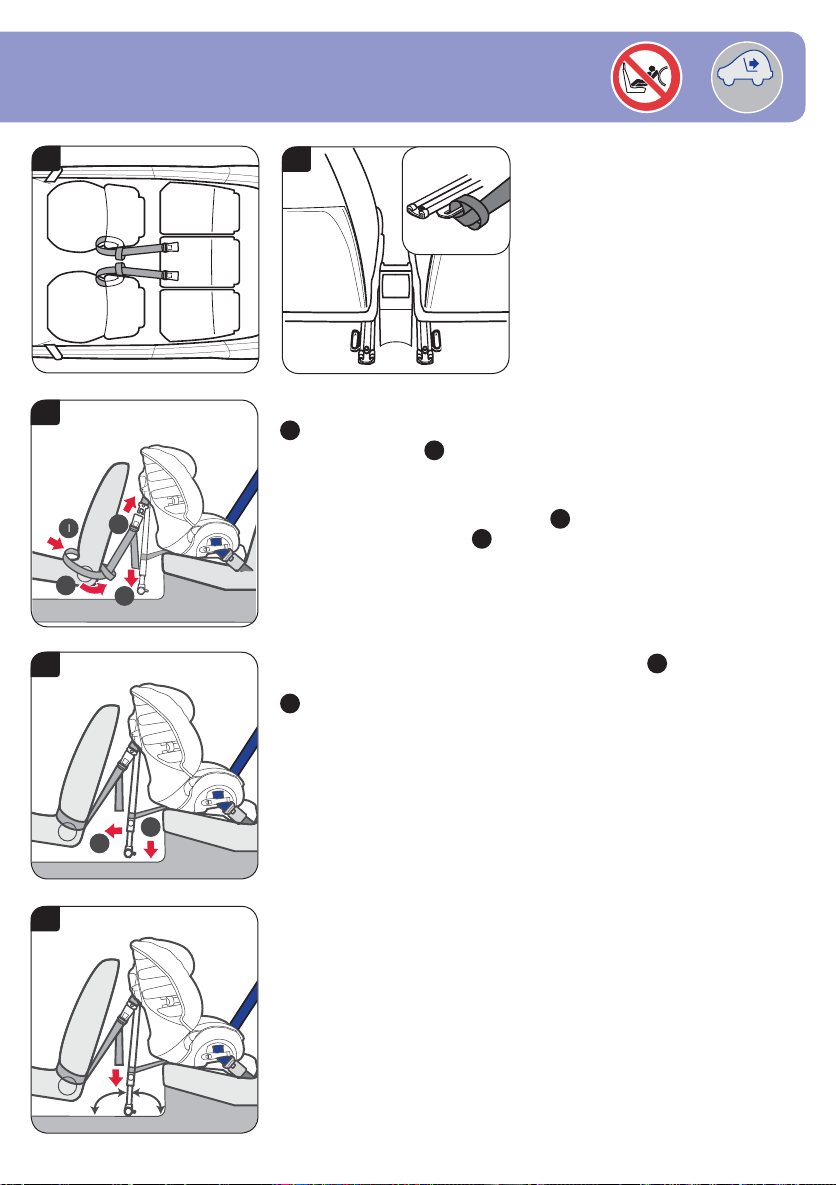 I