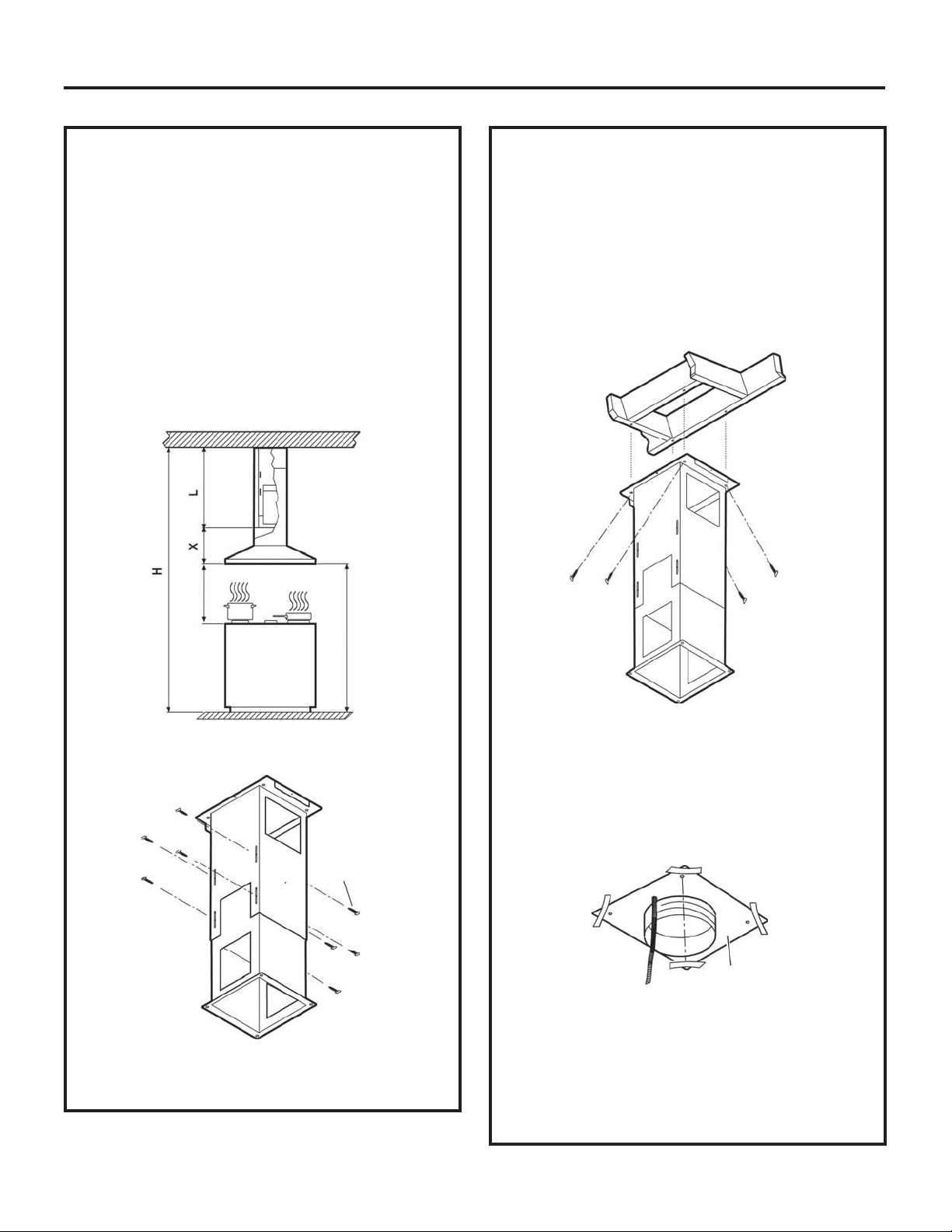 L

X

H