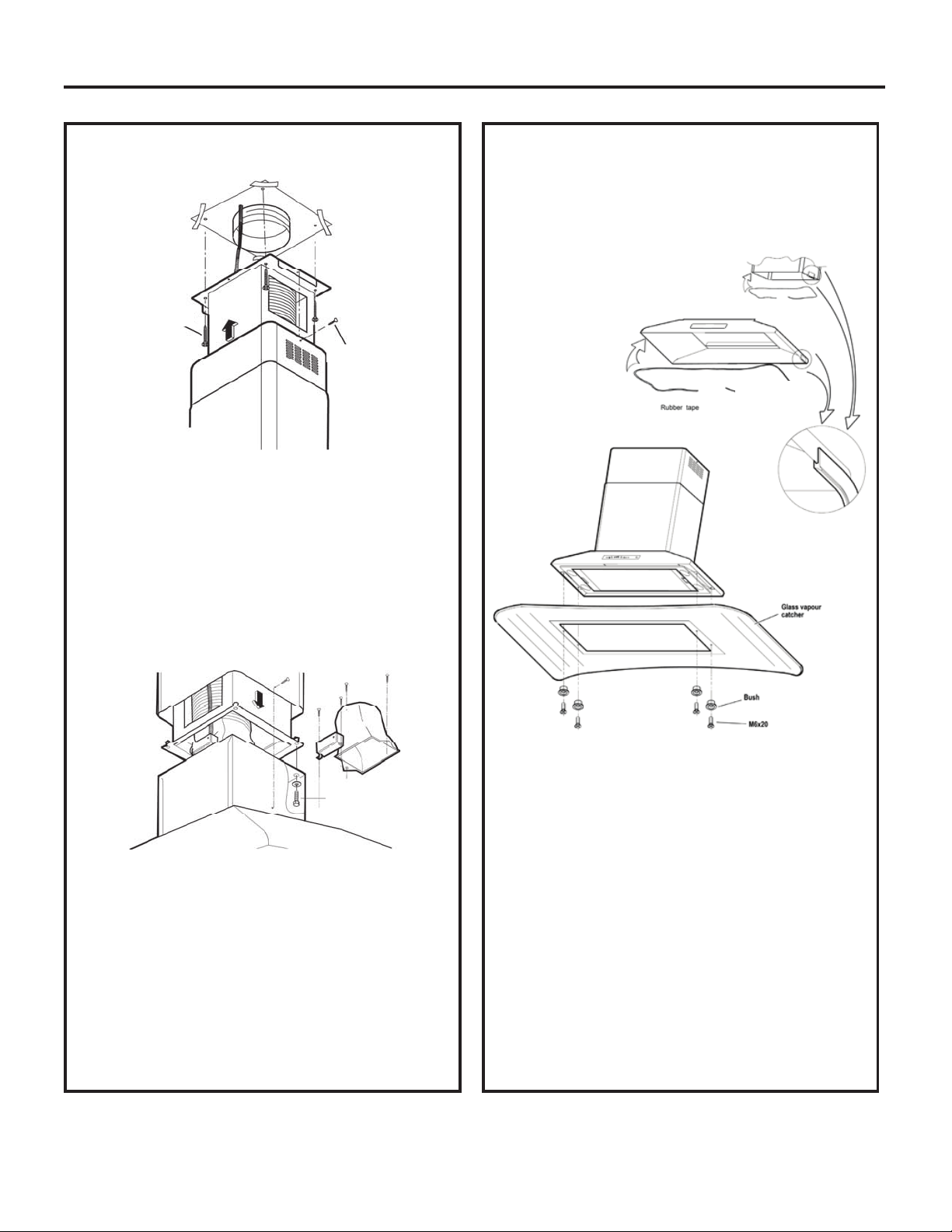 Rubber tape

Glass vapour catcher

Bush

M6x20