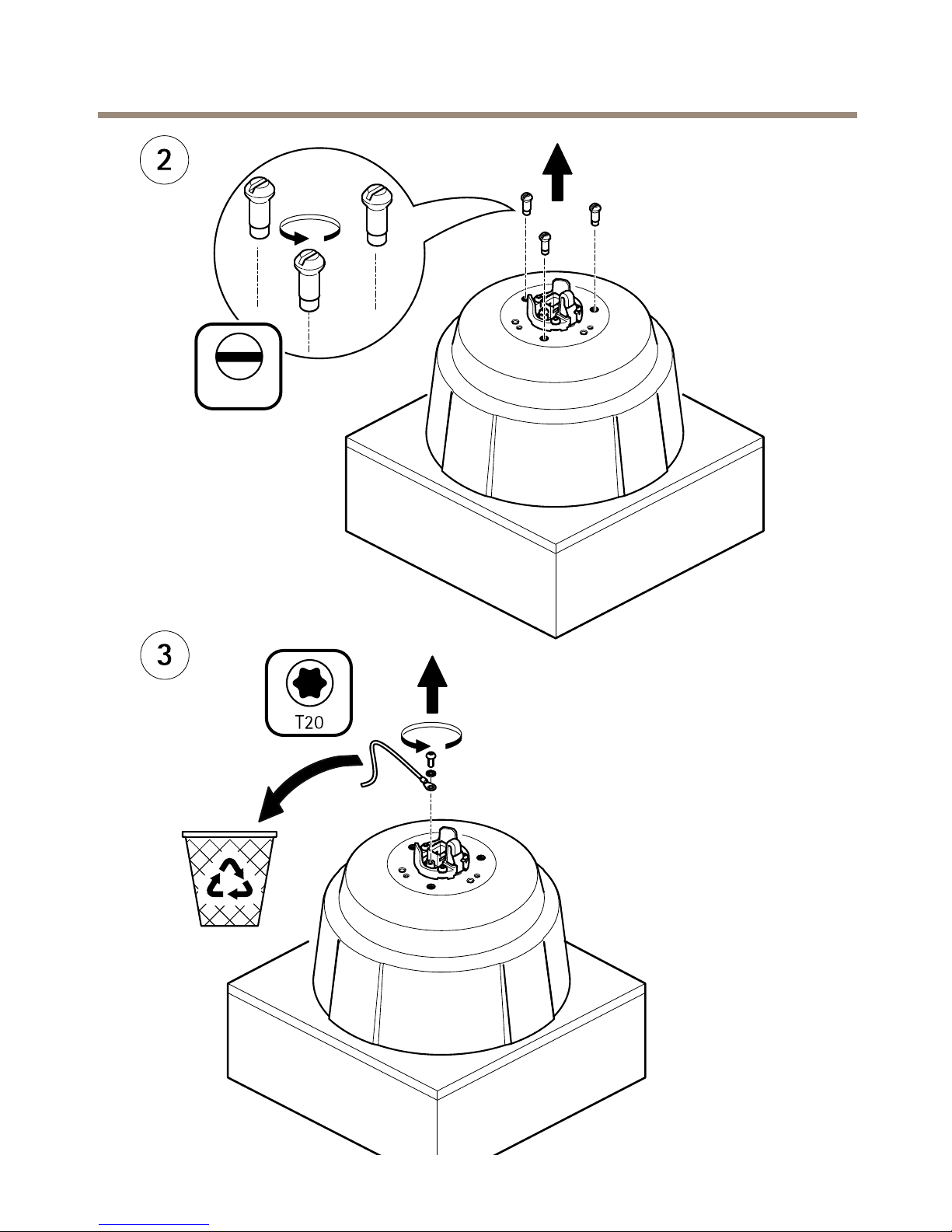 2

3

T20