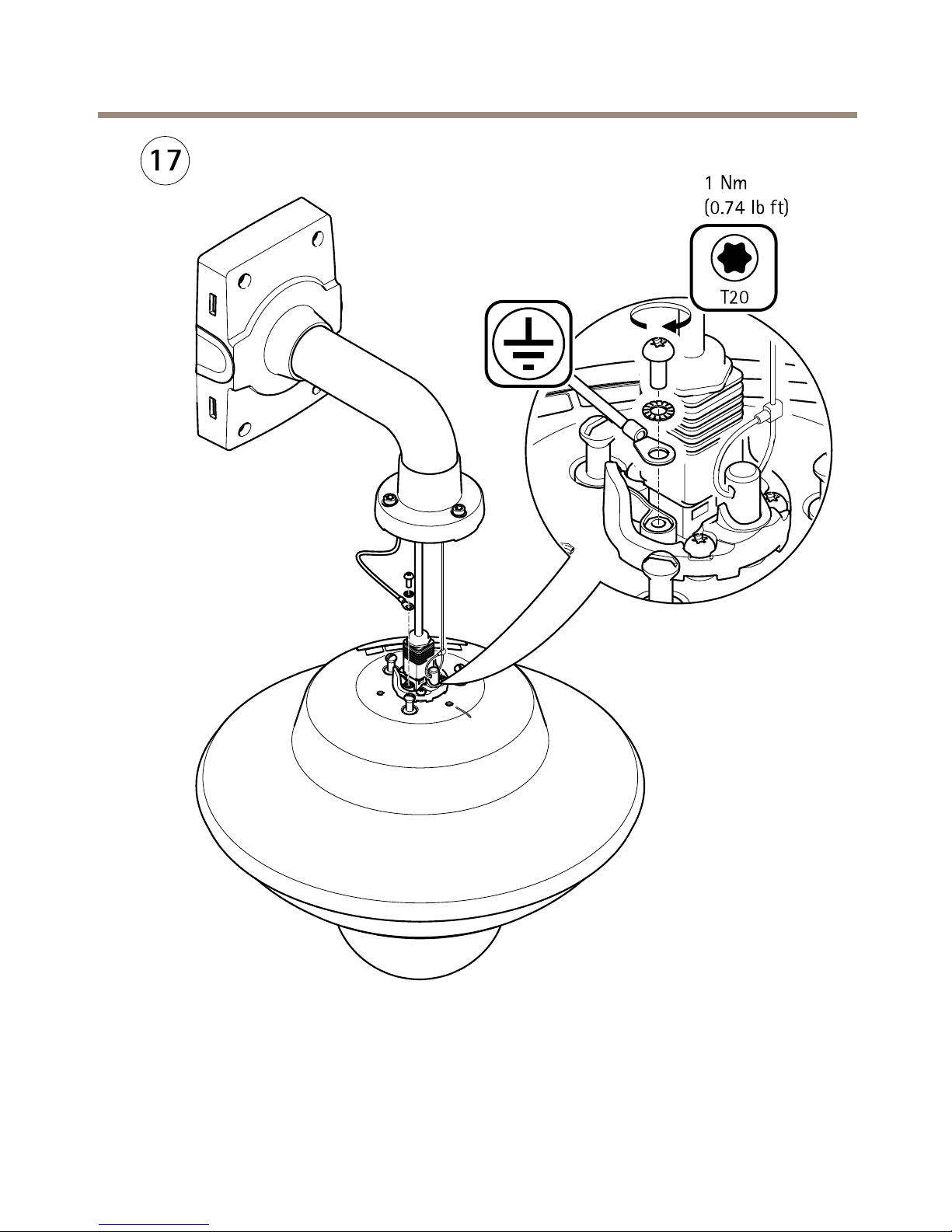 17

1 Nm
(0.74 lb ft)

T20