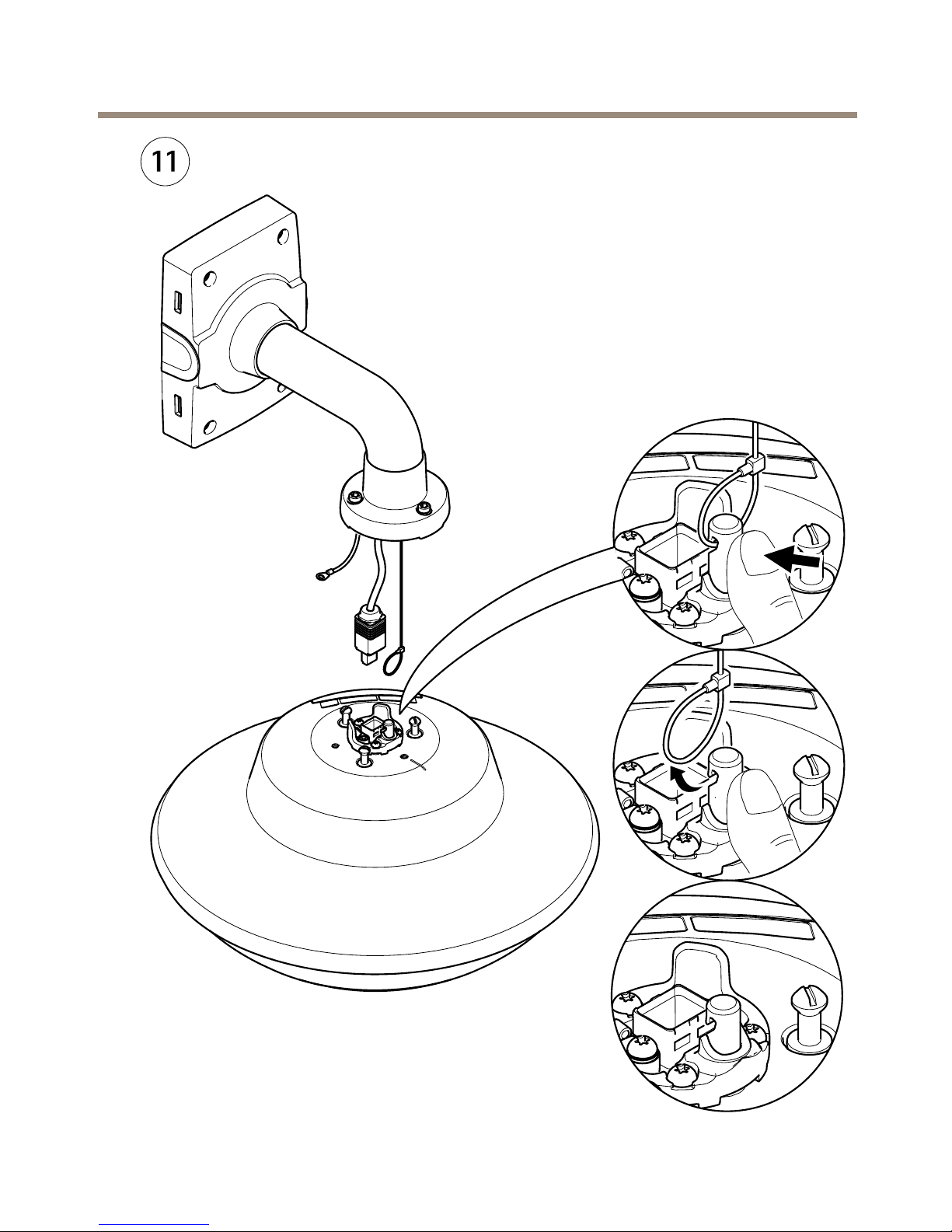 11