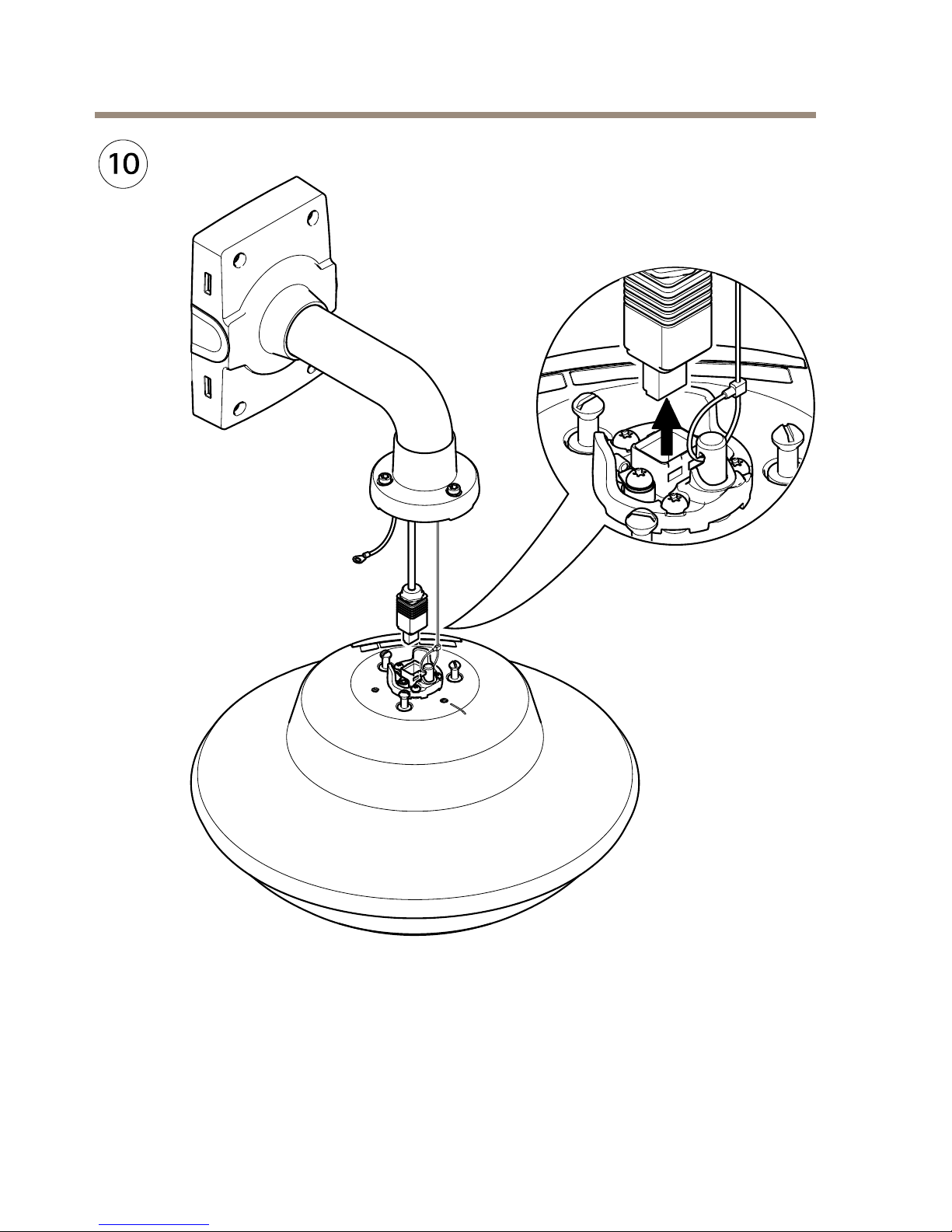 10