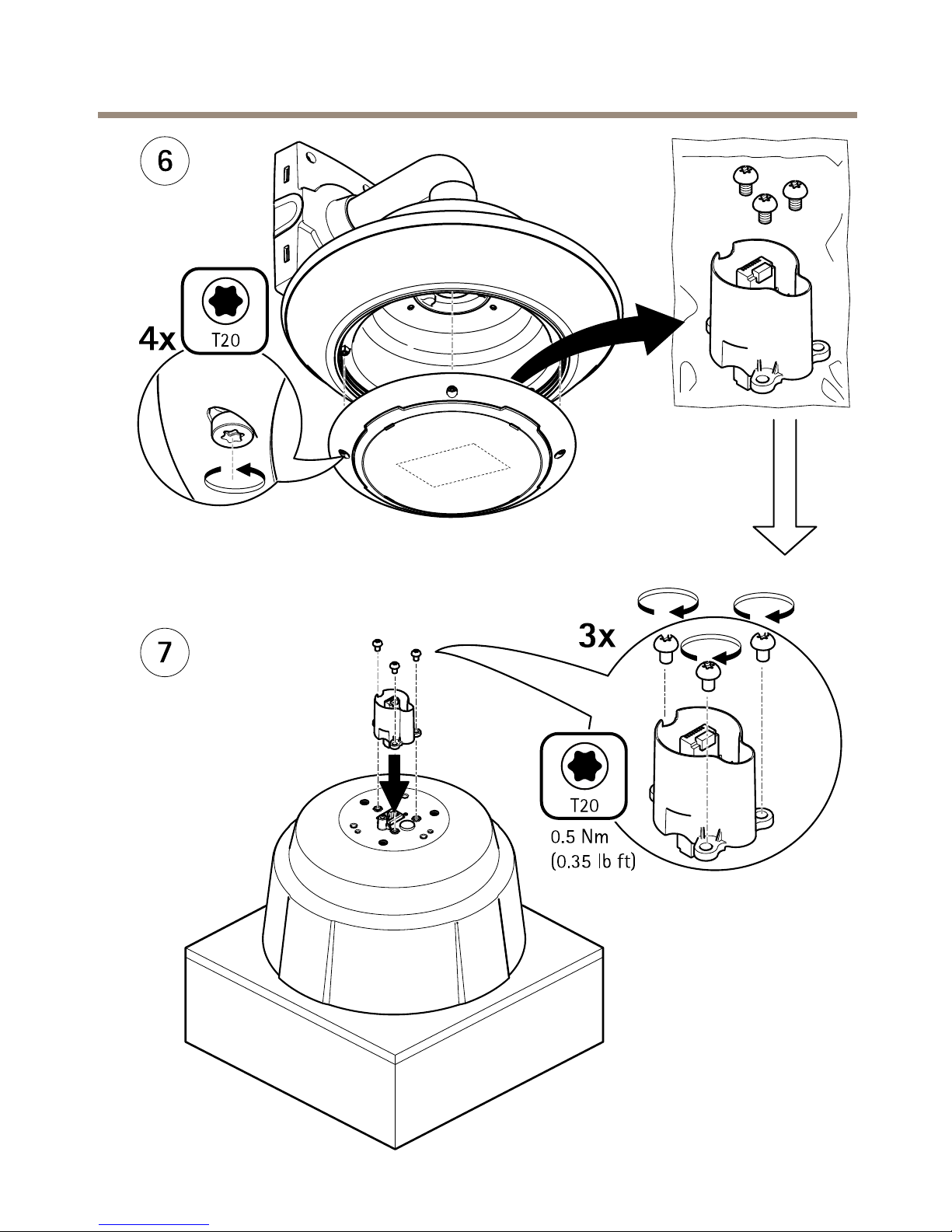 6

4x

T20

7

3x

T20

0.5 Nm
(0.35 lb ft)