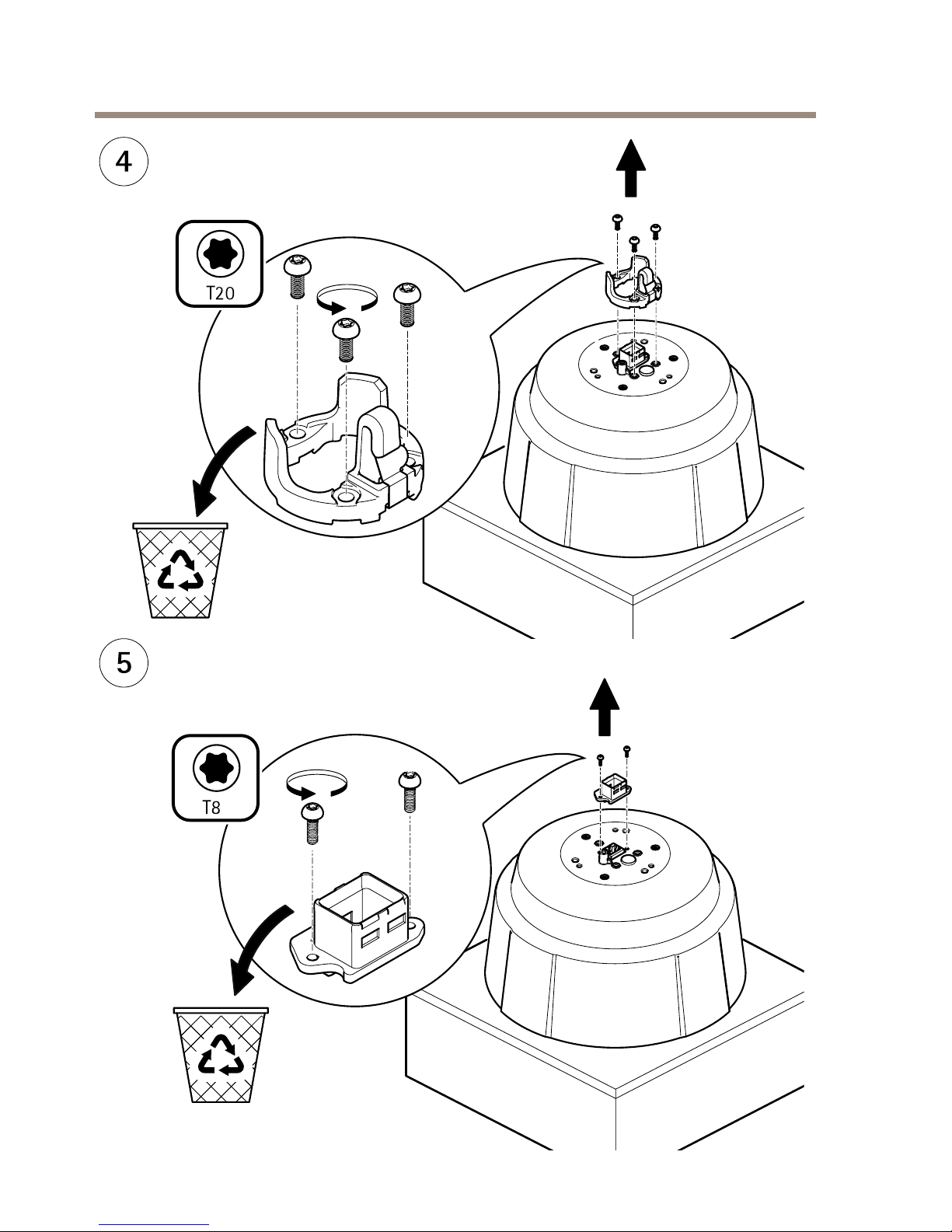 4

T20

5

T8