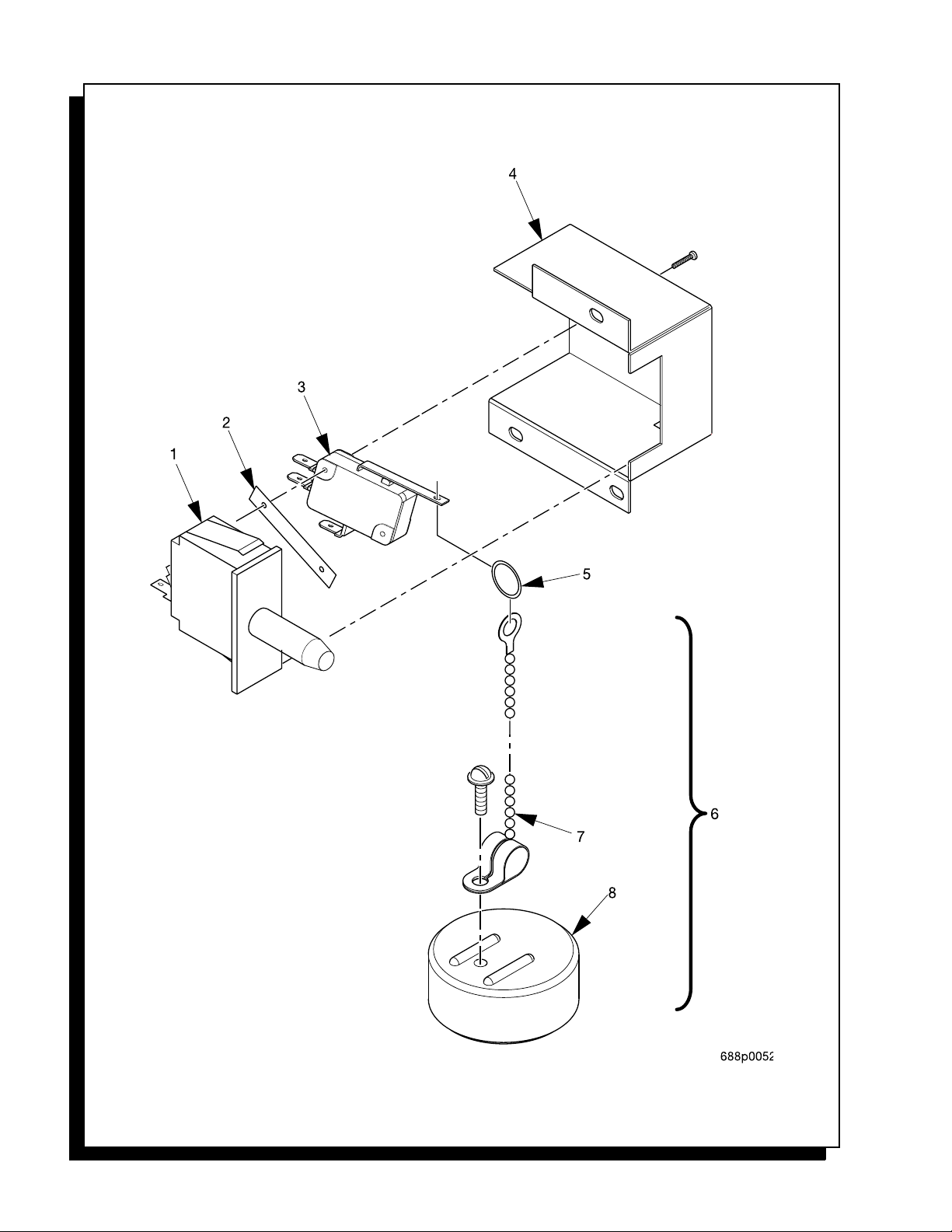 4

3

2

1

5

6

7

8

688p0052