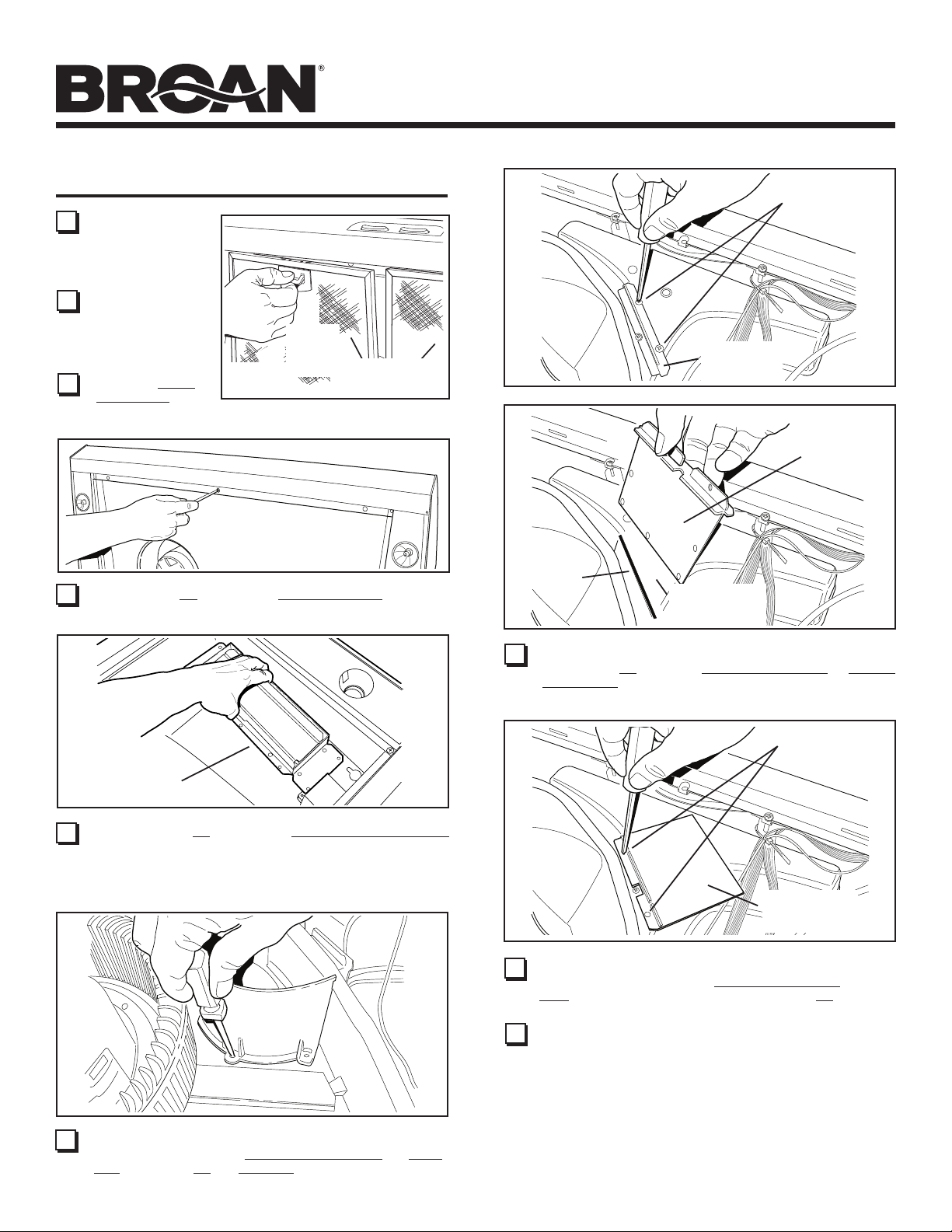 BROAN®