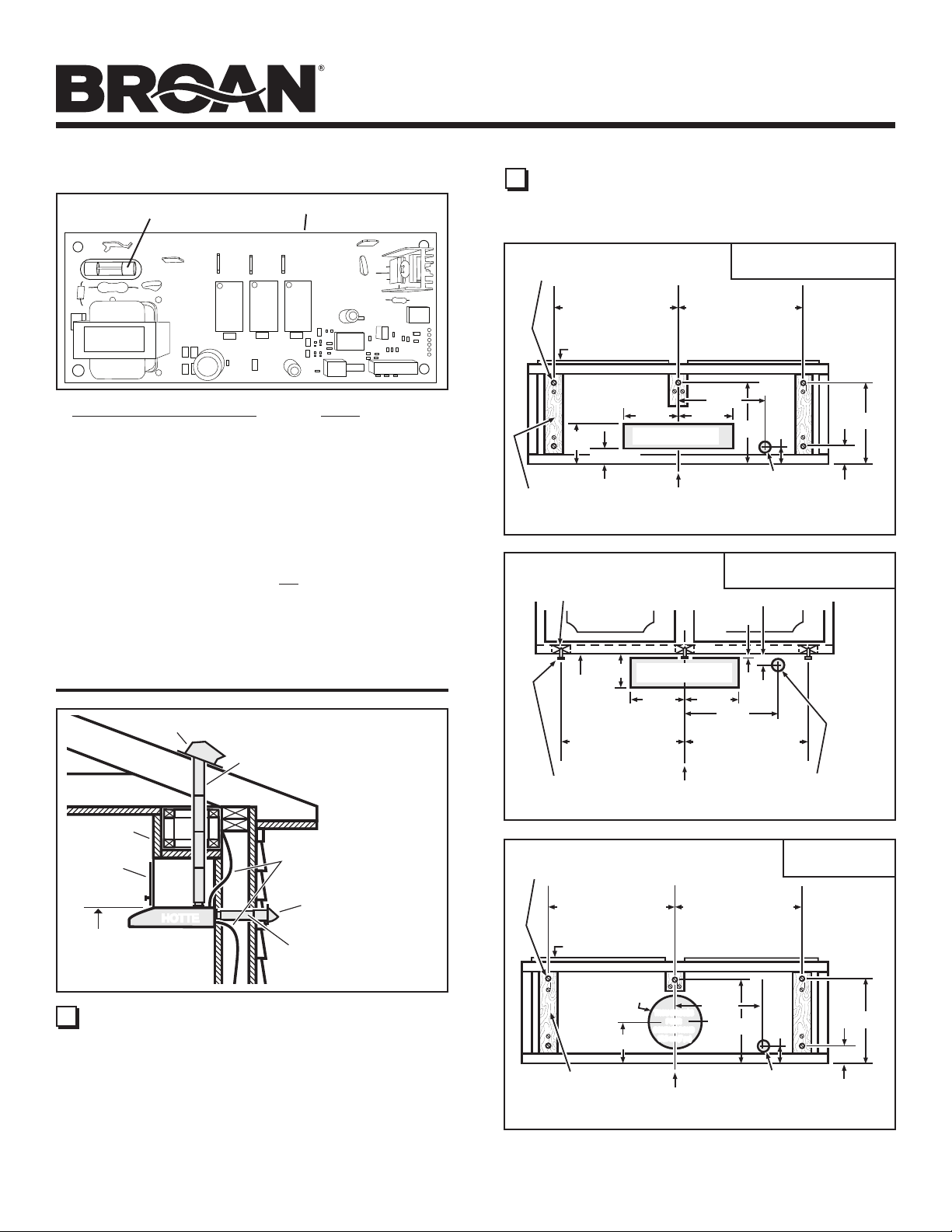 BROAN®

HOTTE