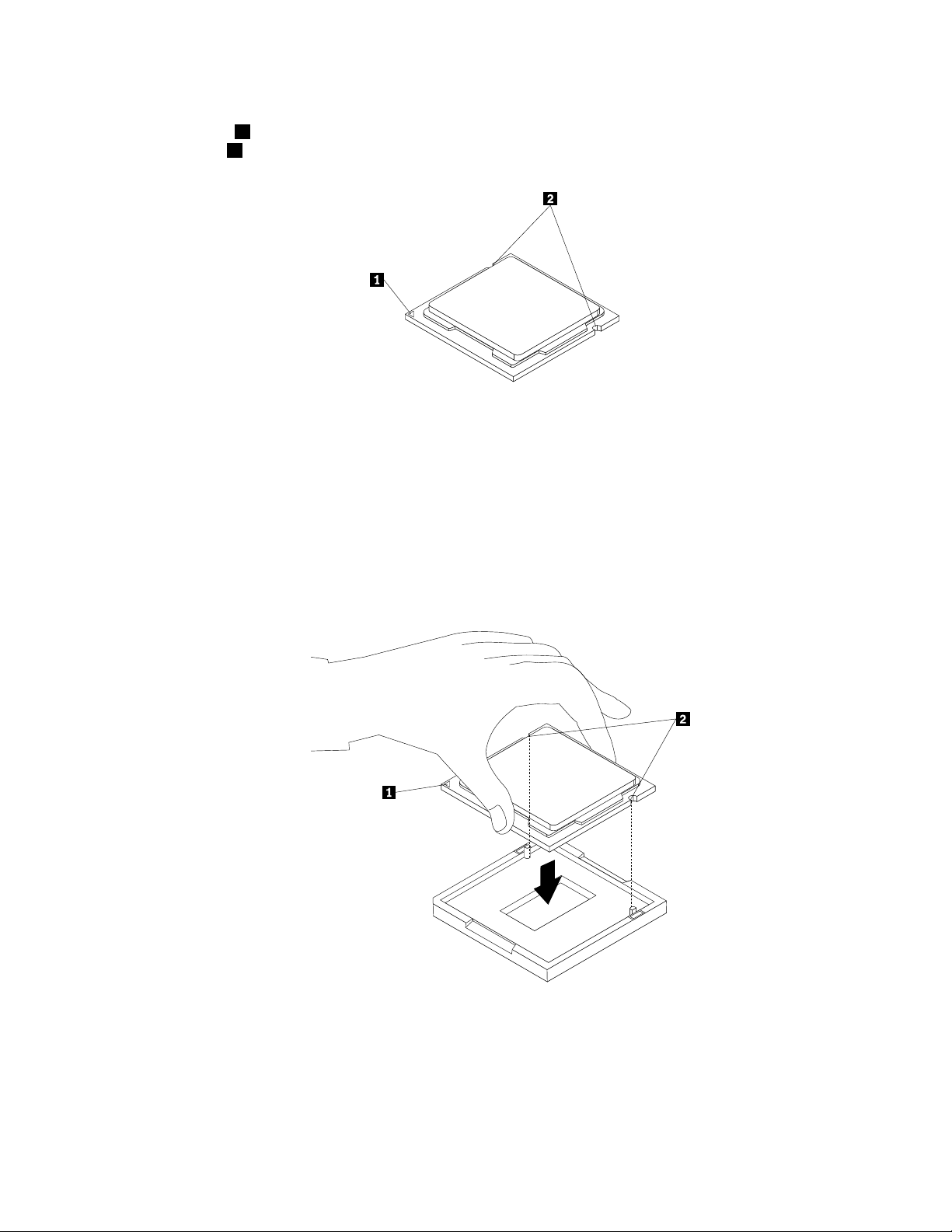 2

1

2

1