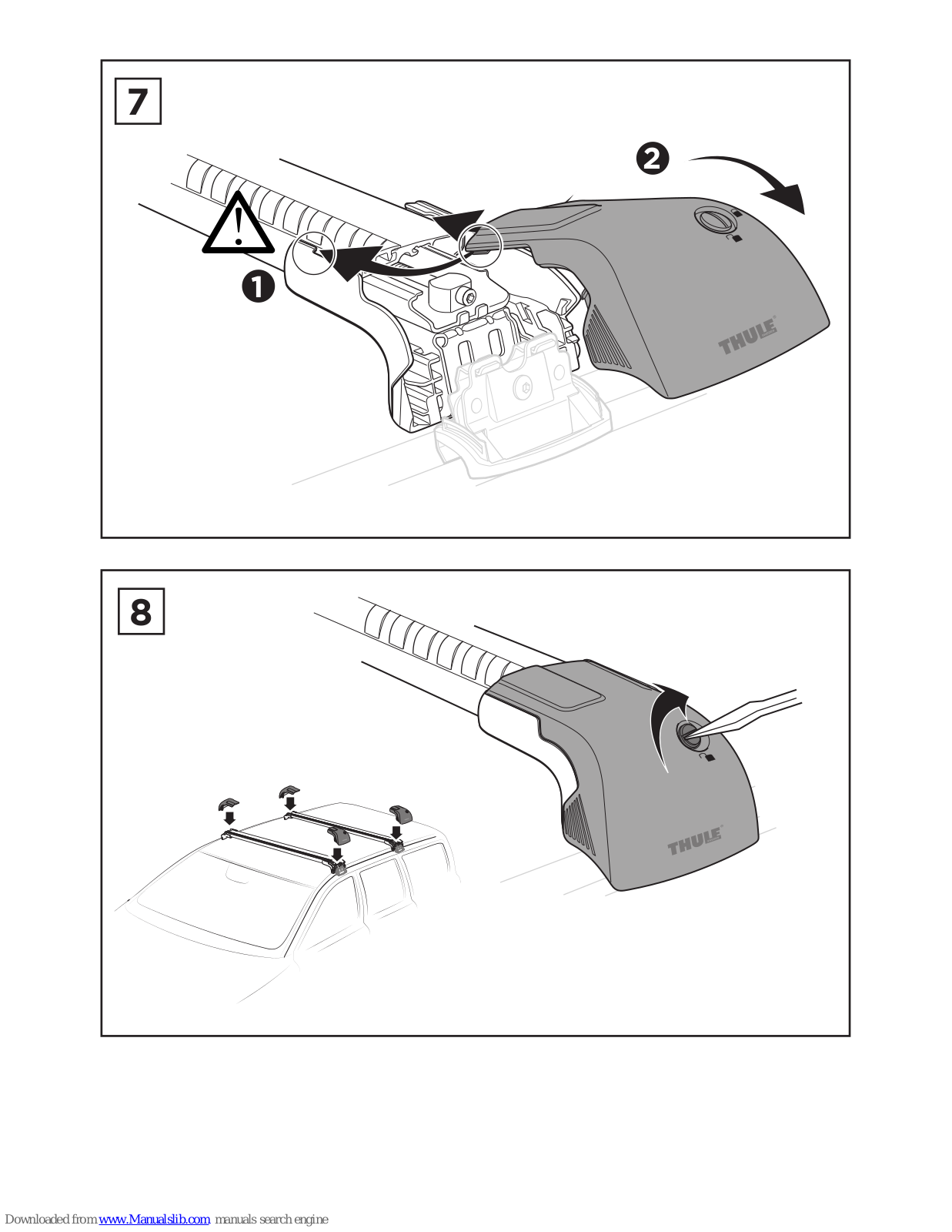 7

2

1

THULE

8

THULE

Downloaded from www.Manualslib.com manuals search engine