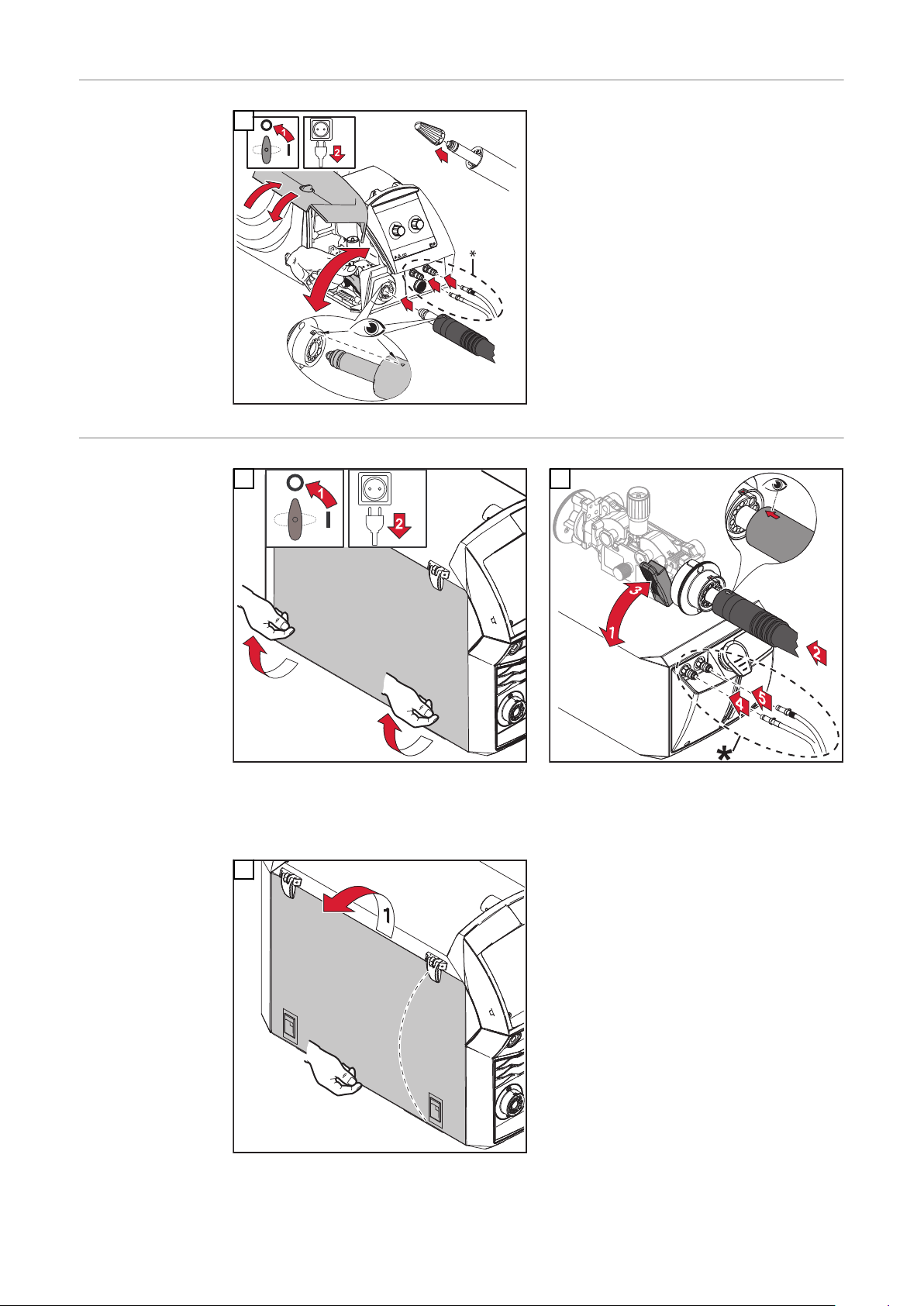 O
1
I
2
*

O
1
I
2

3
1
2
4
5
*

1