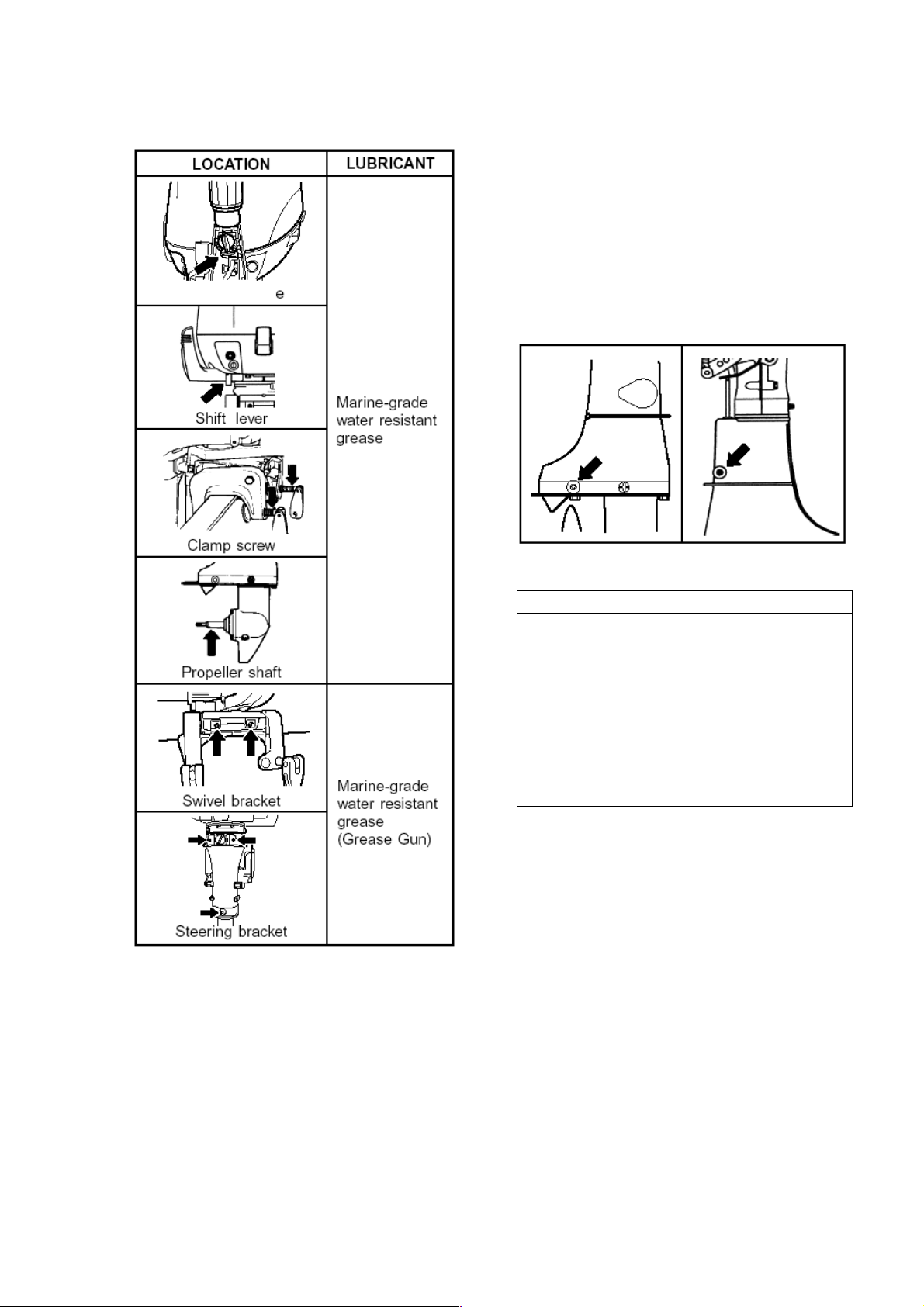 | LOCATION | LUBRICANT |
|---|---|
| e | Marine-grade water resistant grease |
| Shift lever | |
| Clamp screw | |
| Propeller shaft | |
| Swivel bracket | Marine-grade water resistant grease (Grease Gun) |
| Steering bracket | |