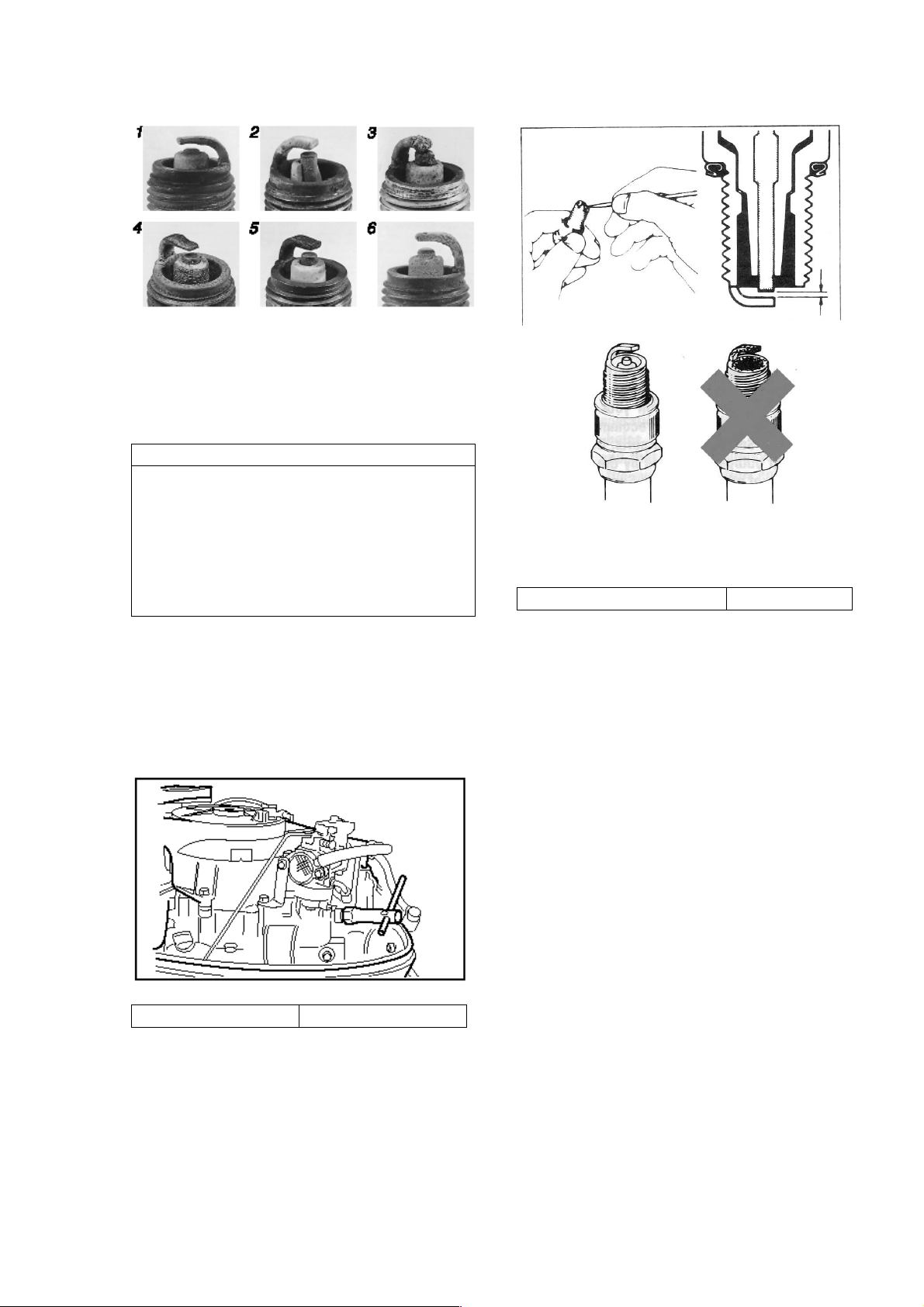 1
2
3
4
5
6