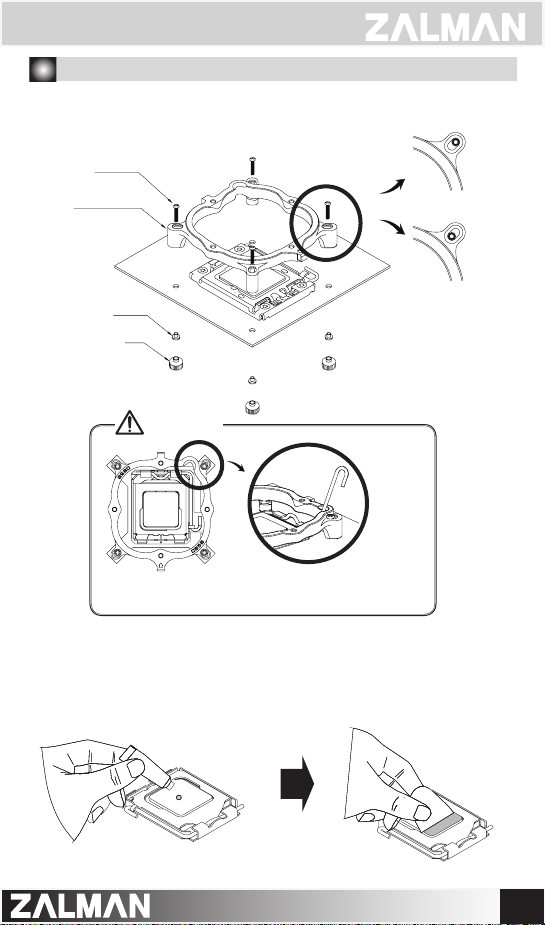 ZALMAN

ZALMAN