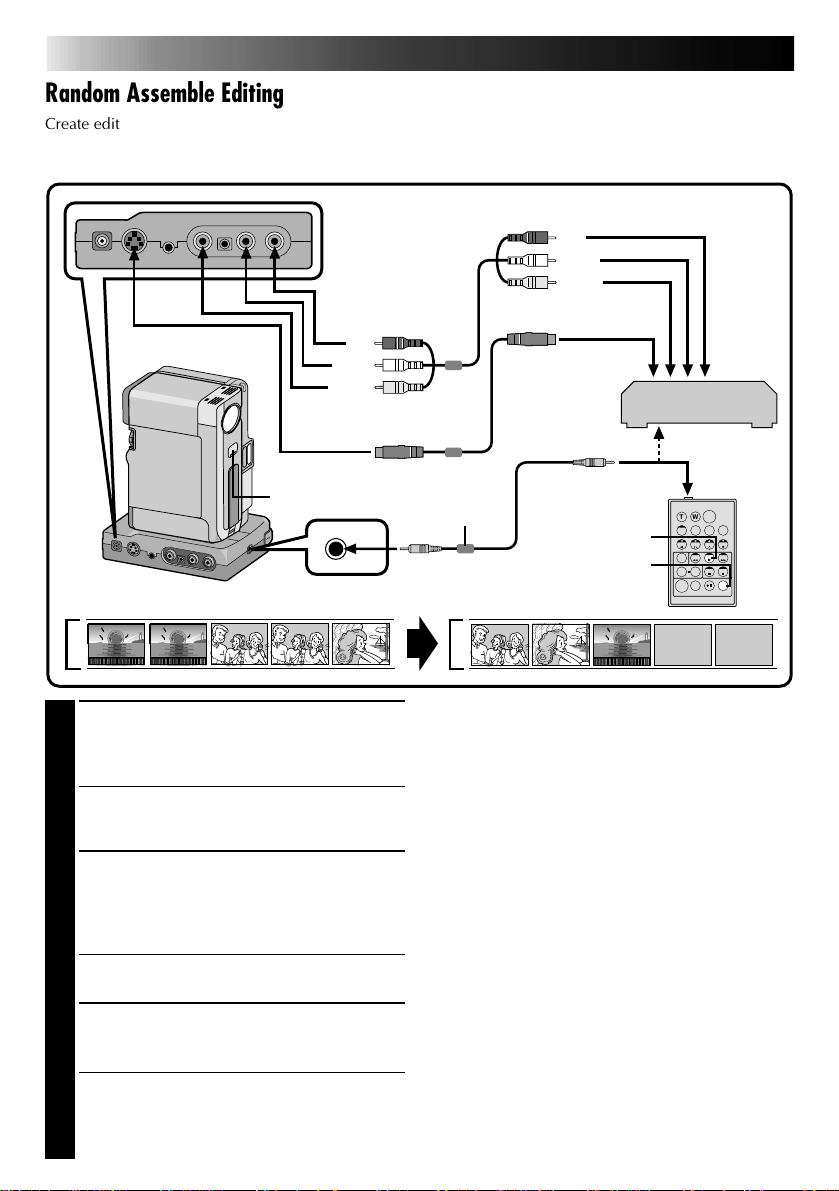 Random Assemble Editing

Create edit

T W