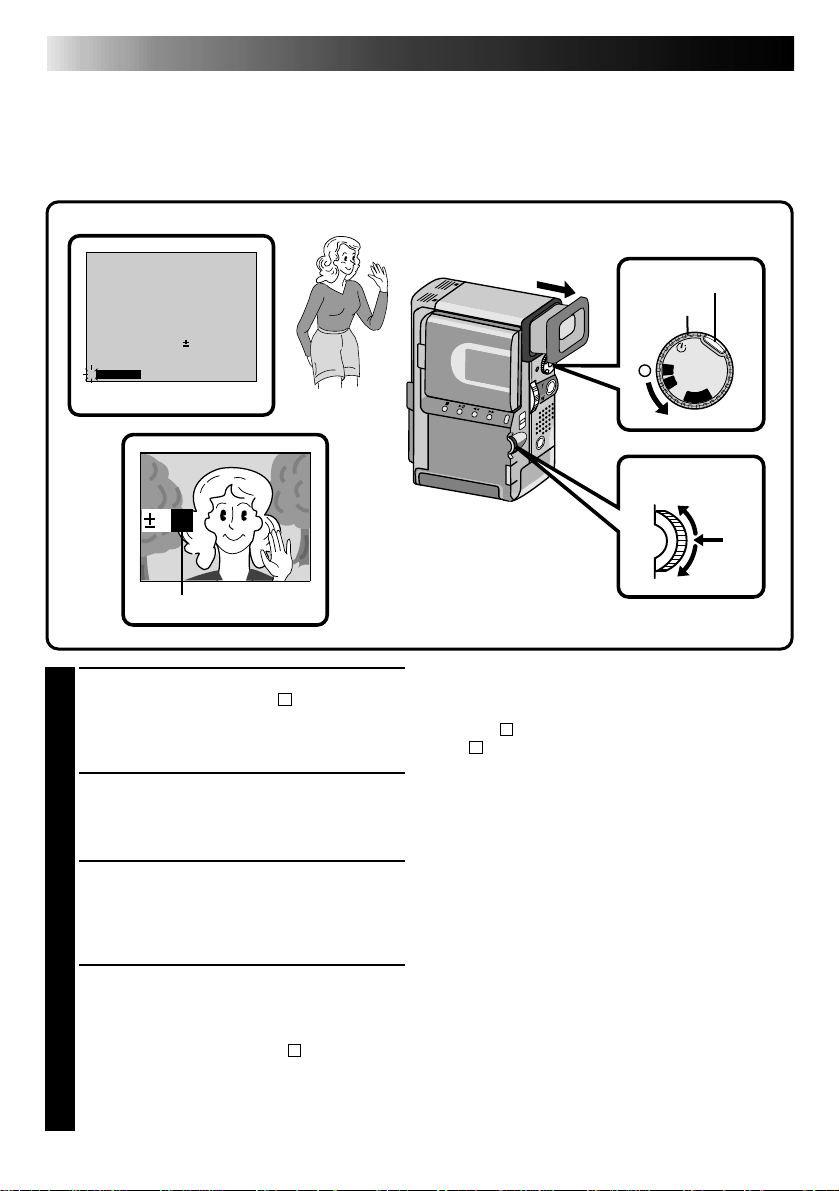 ±

±