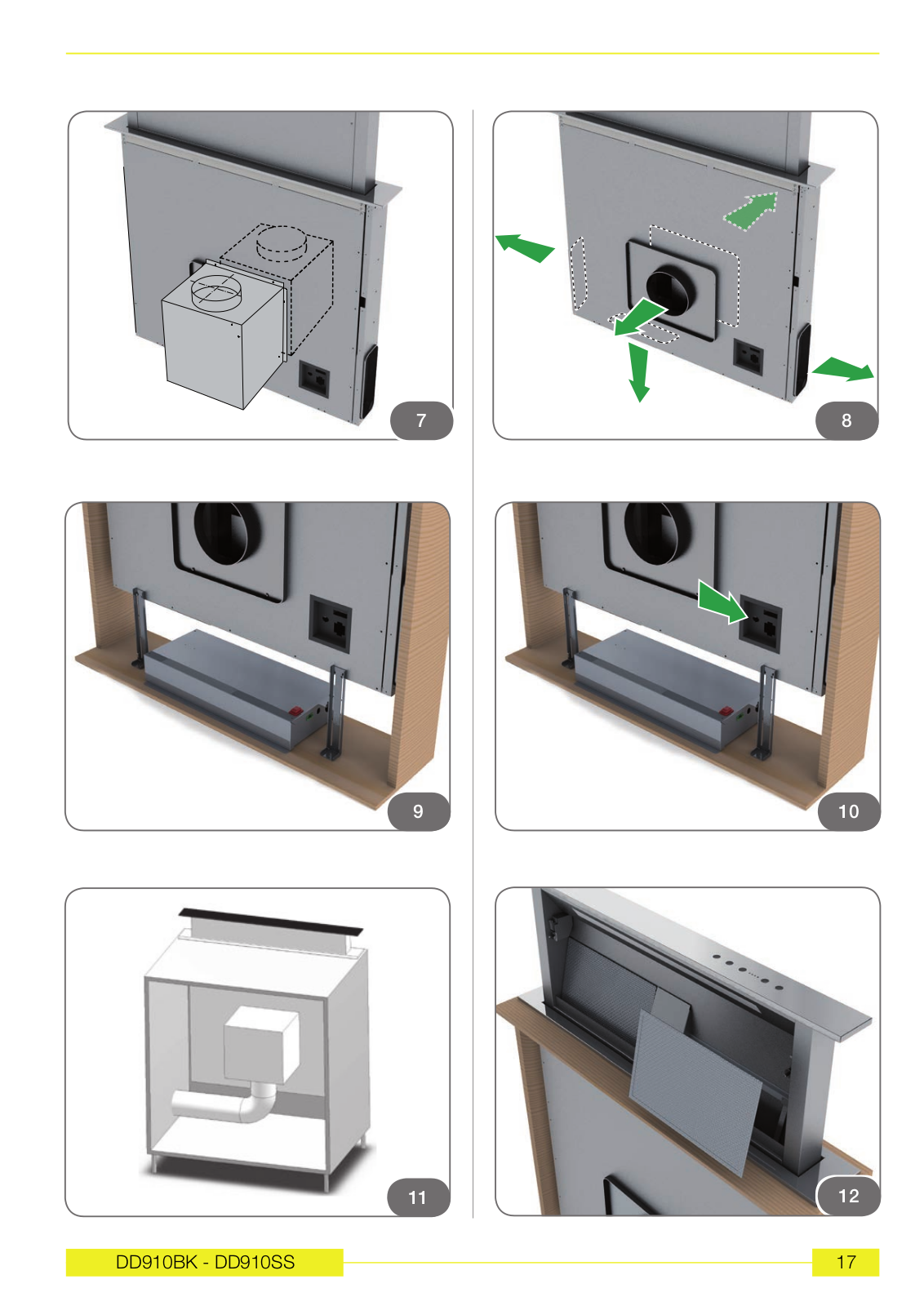 7

8

9

10

11

12

DD910BK - DD910SS

17