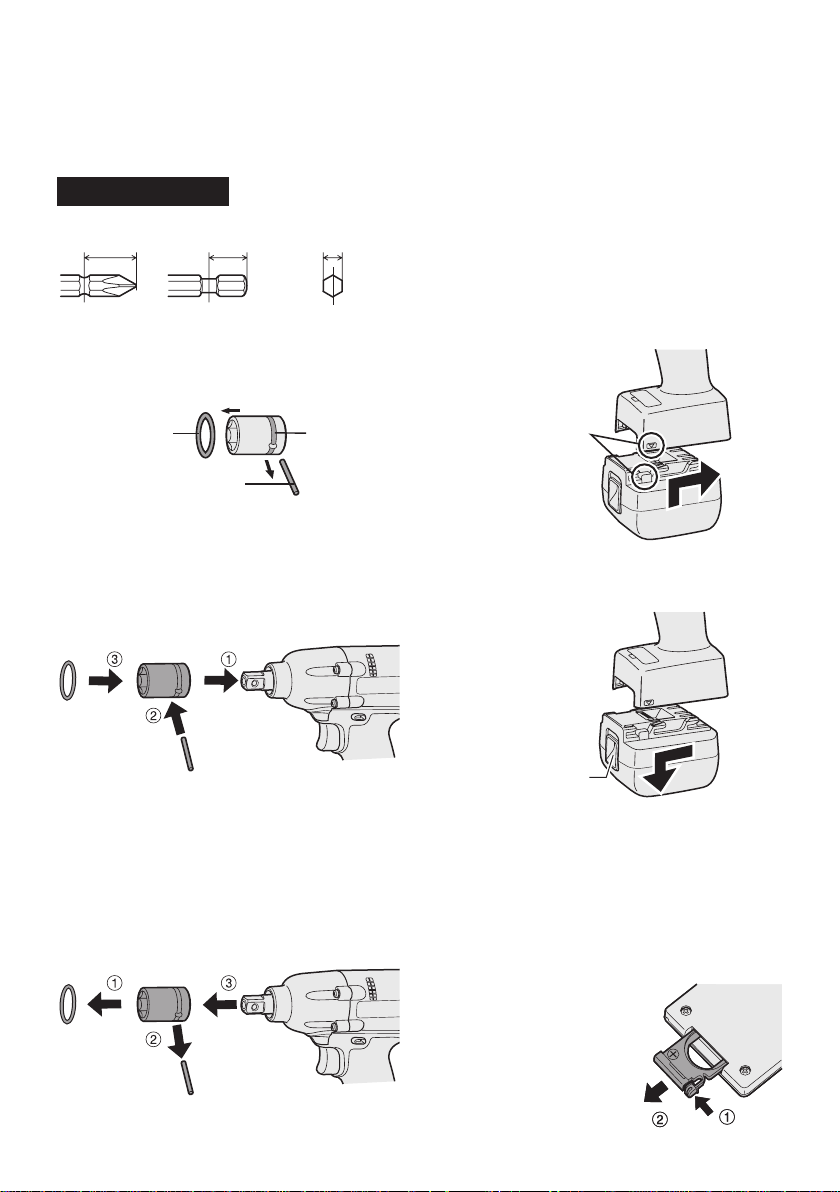 ③ ①
②

① ③
②

② ①