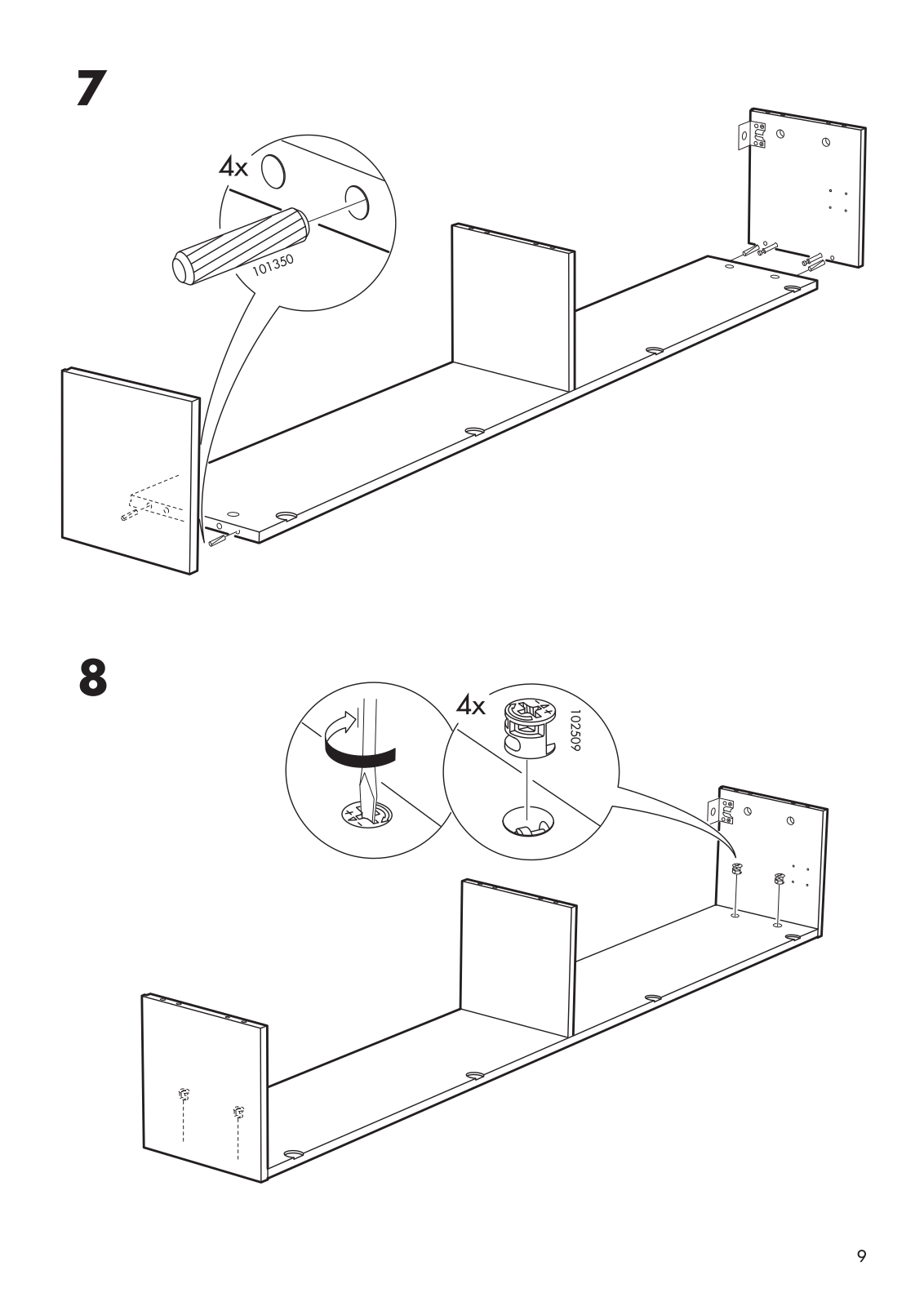 7

4x

101350

8

4x

102509

9