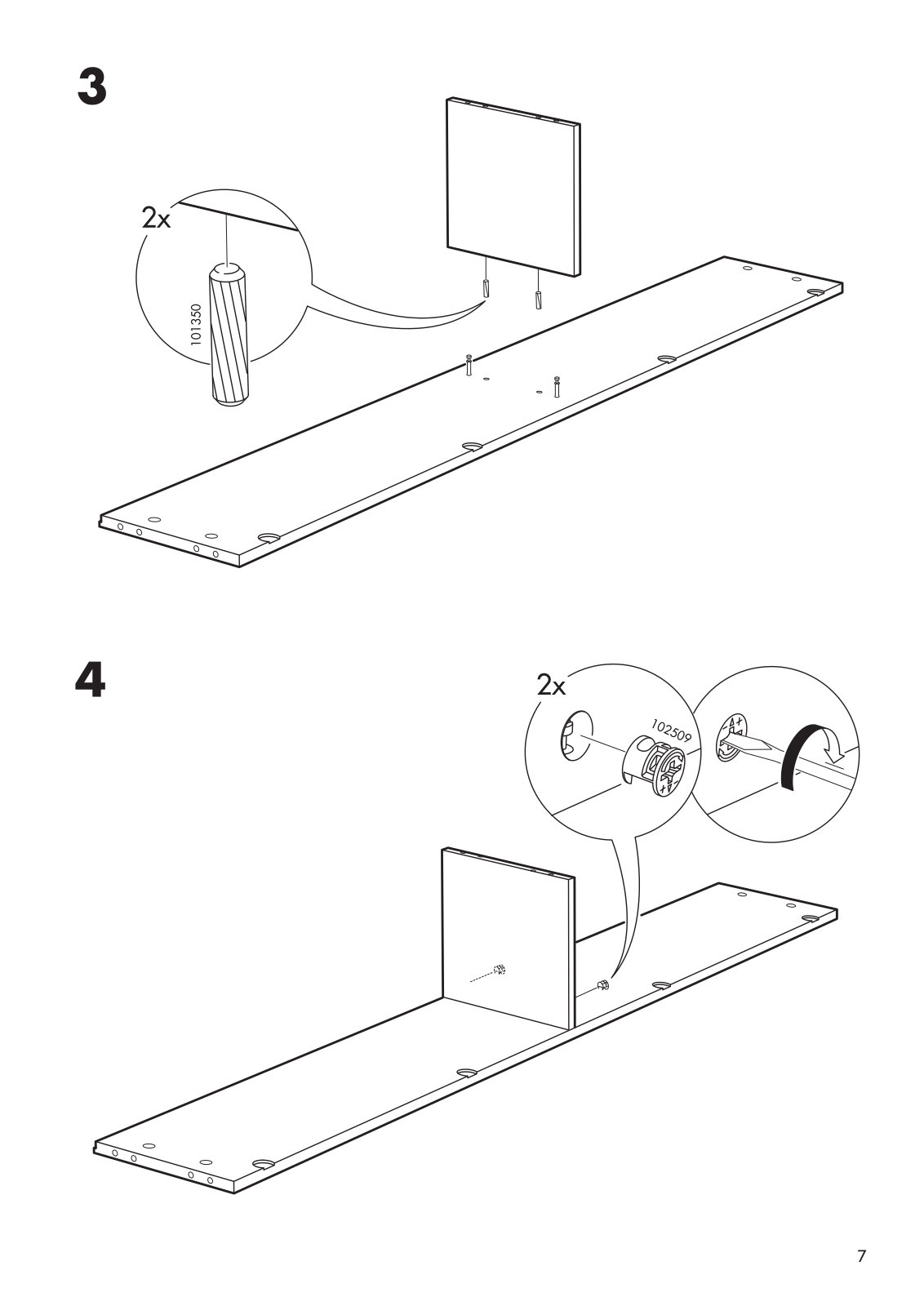 3

2x

101350

4

2x

102509

7