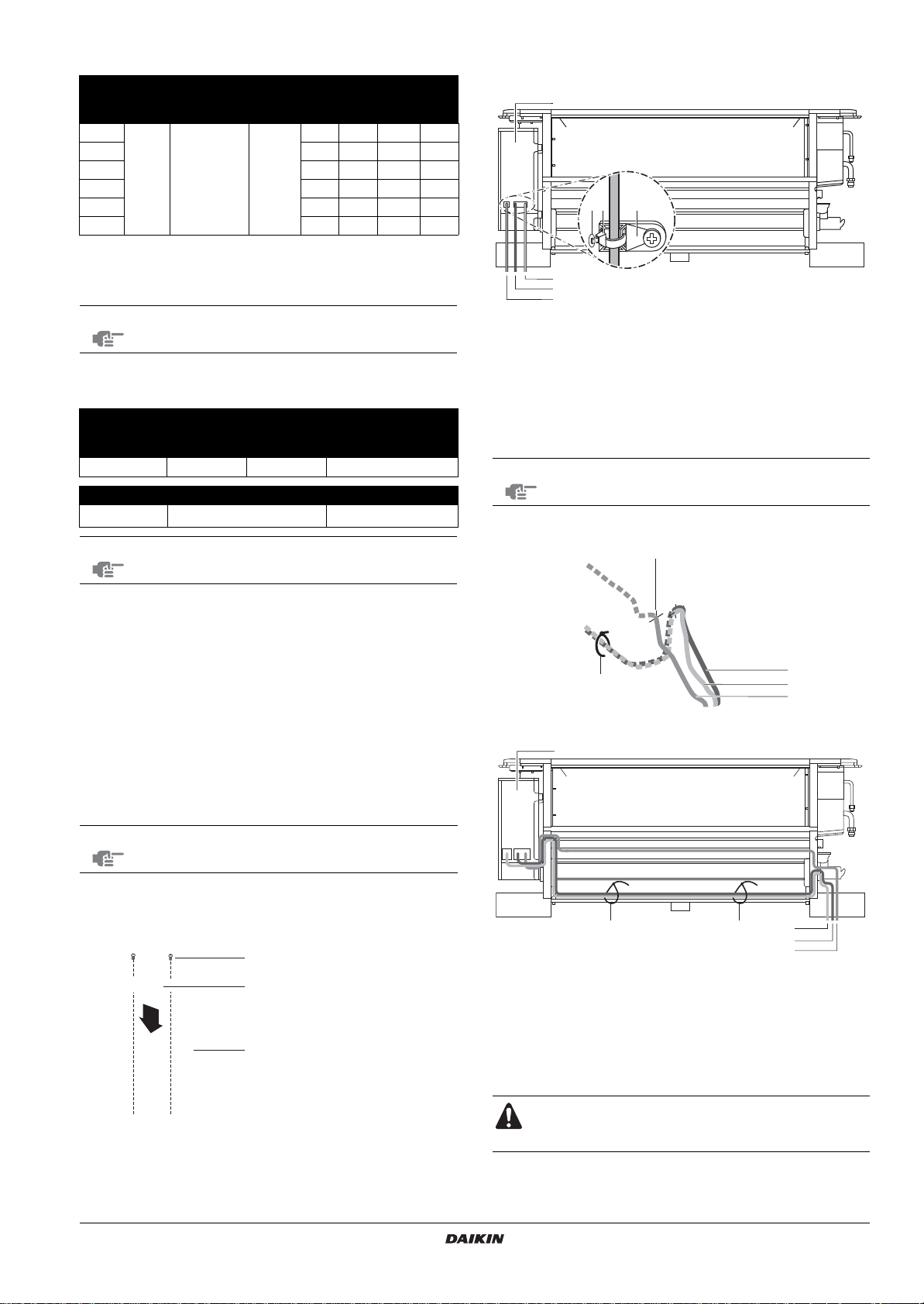 DAIKIN