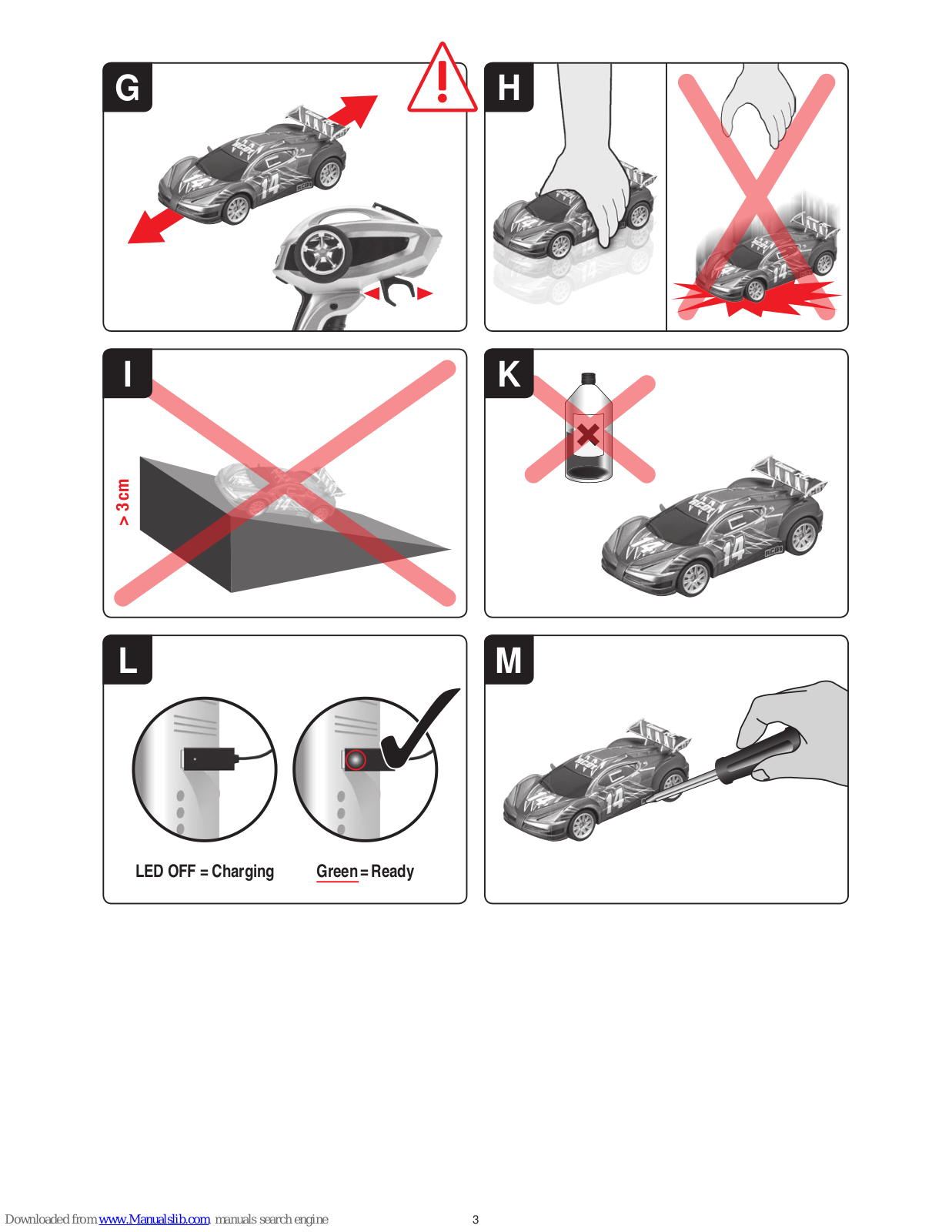 G

H

I

> 3cm

K

L

LED OFF = Charging

Green = Ready

M

Downloaded from www.Manualslib.com manuals search engine

3