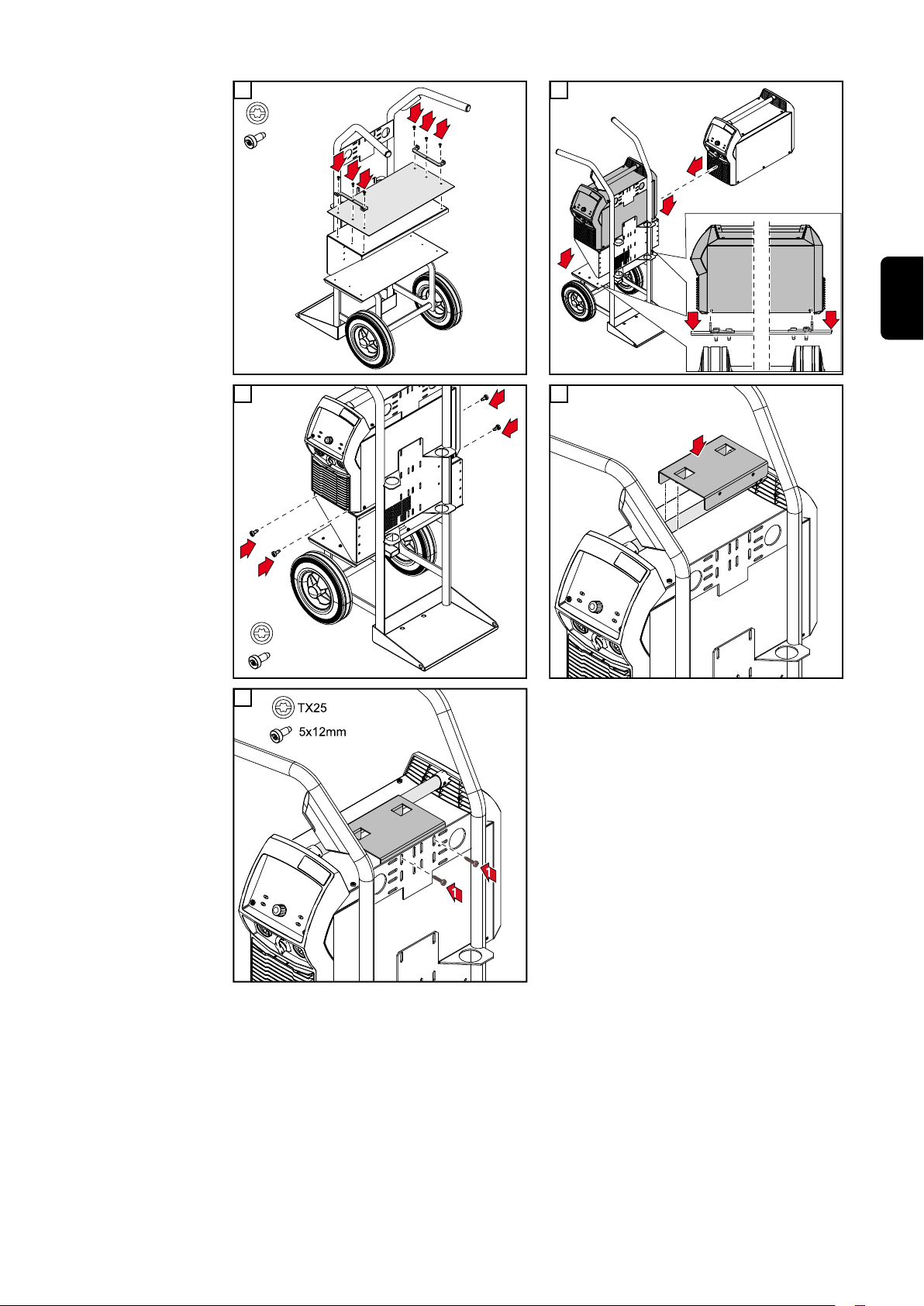 TX25
5x12mm
1
1