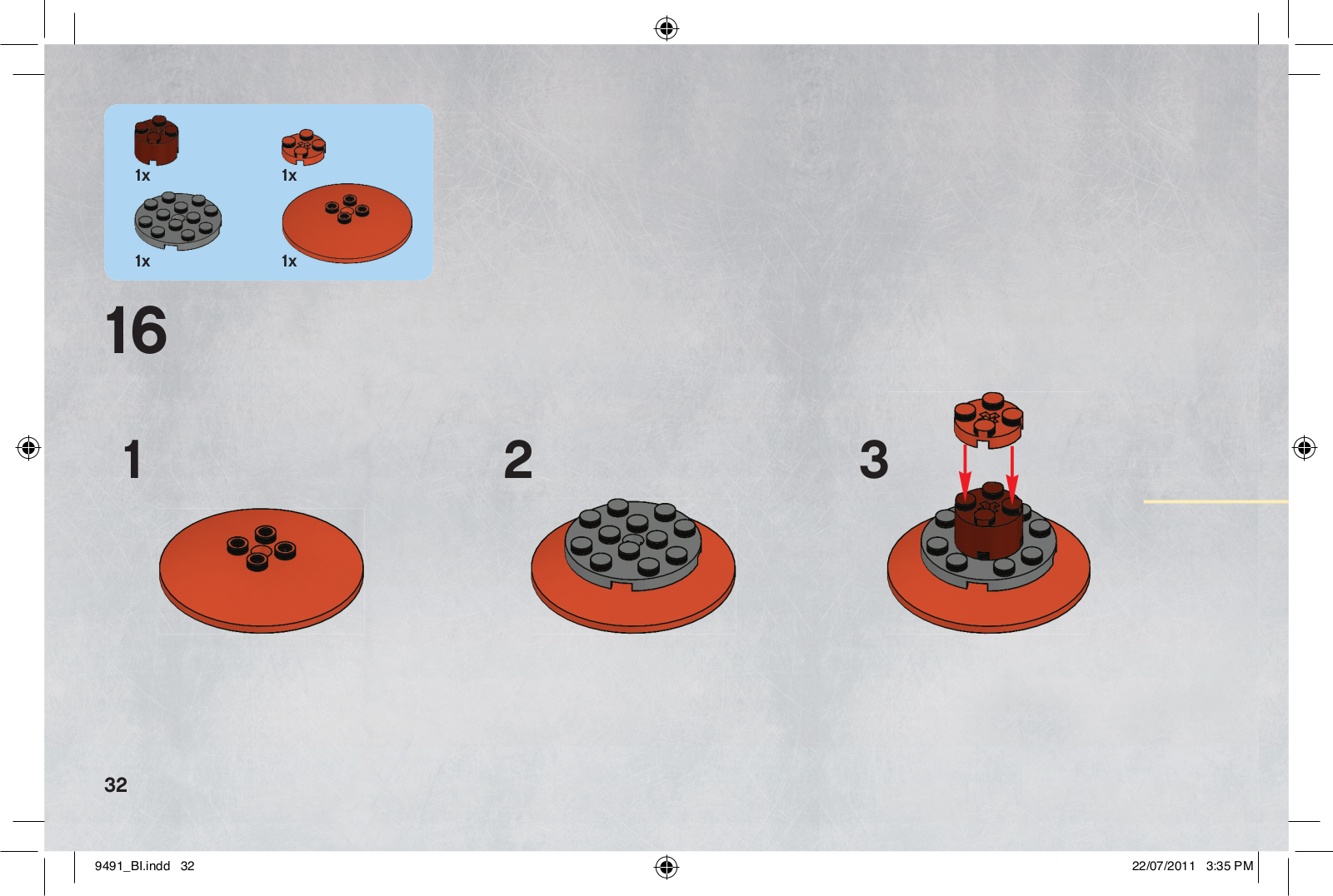 1x
1x
1x
1x

16

1

2

3

32

9491_BI.indd 32

22/07/2011 3:35 PM