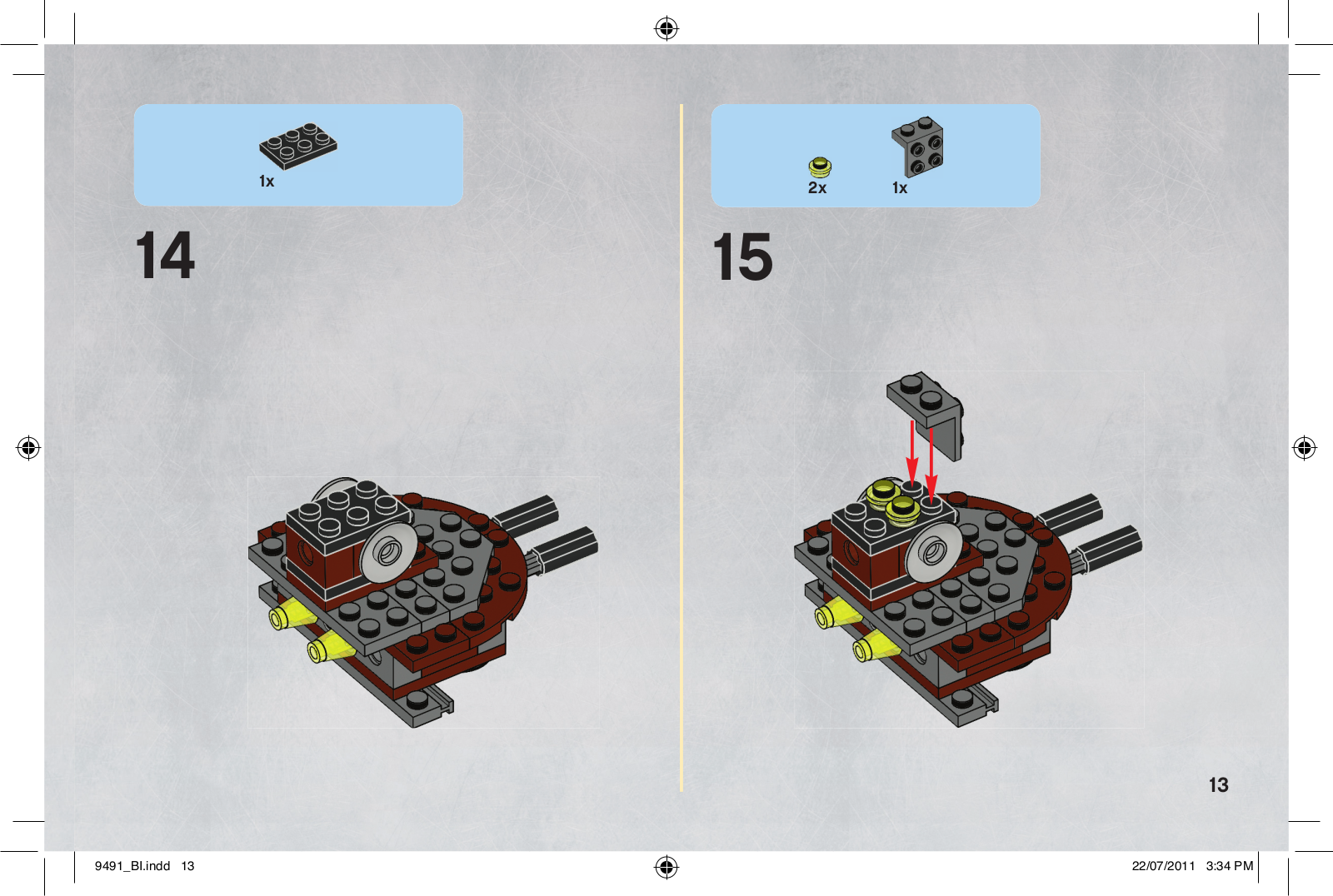 1x

14

2x

1x

15

13

9491_BI.indd 13

22/07/2011 3:34 PM