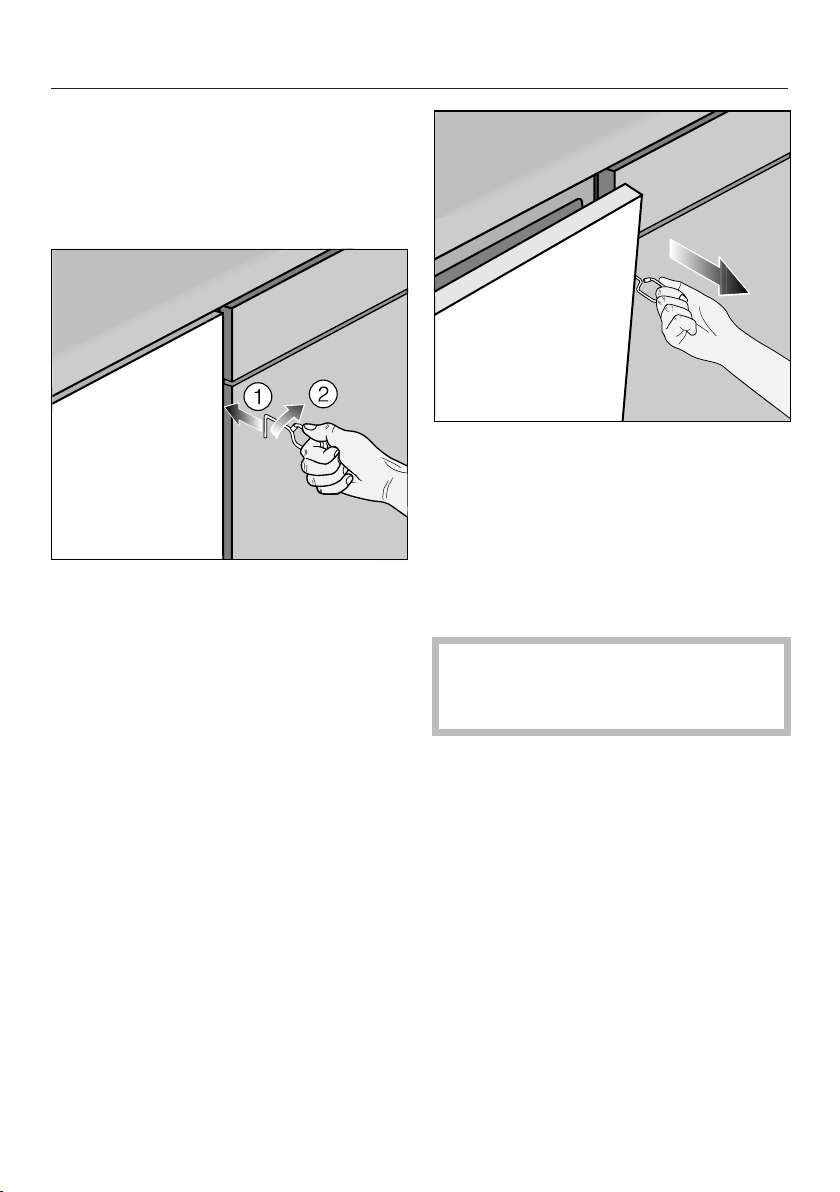 1

2