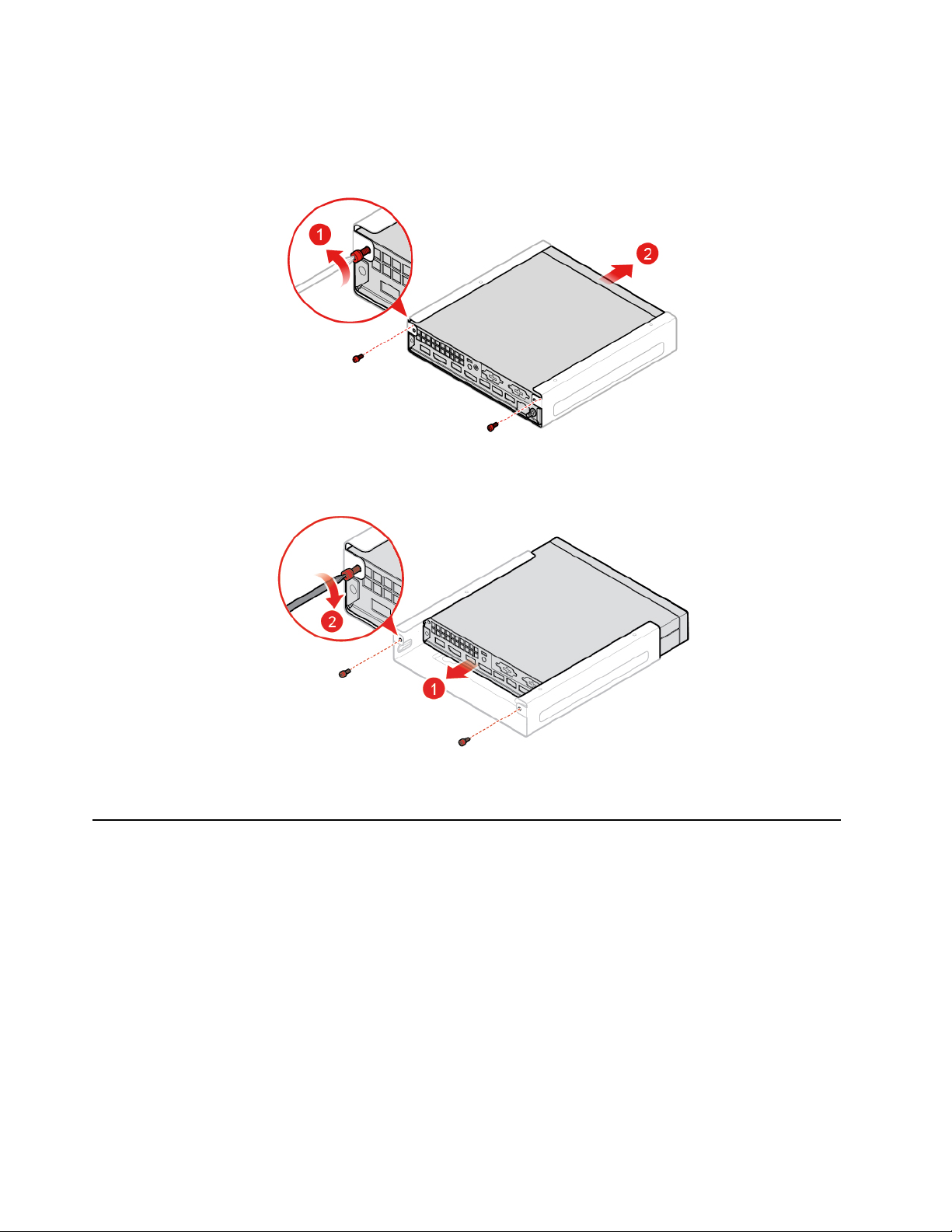 1

2

2

1